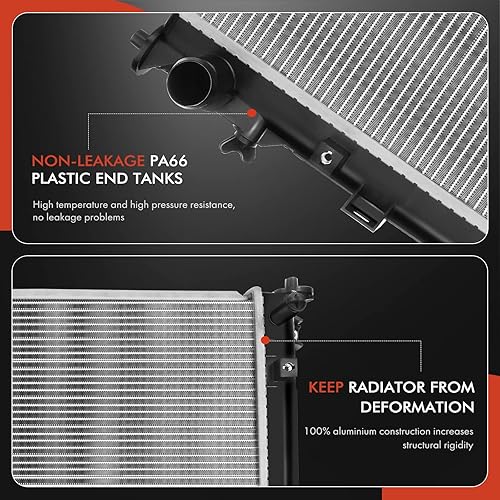 NON-LEAKAGE PA66 PLASTIC END TANKS

High temperature and high pressure resistance, no leakage problems

KEEP RADIATOR FROM DEFORMATION

100% aluminium construction increases structural rigidity