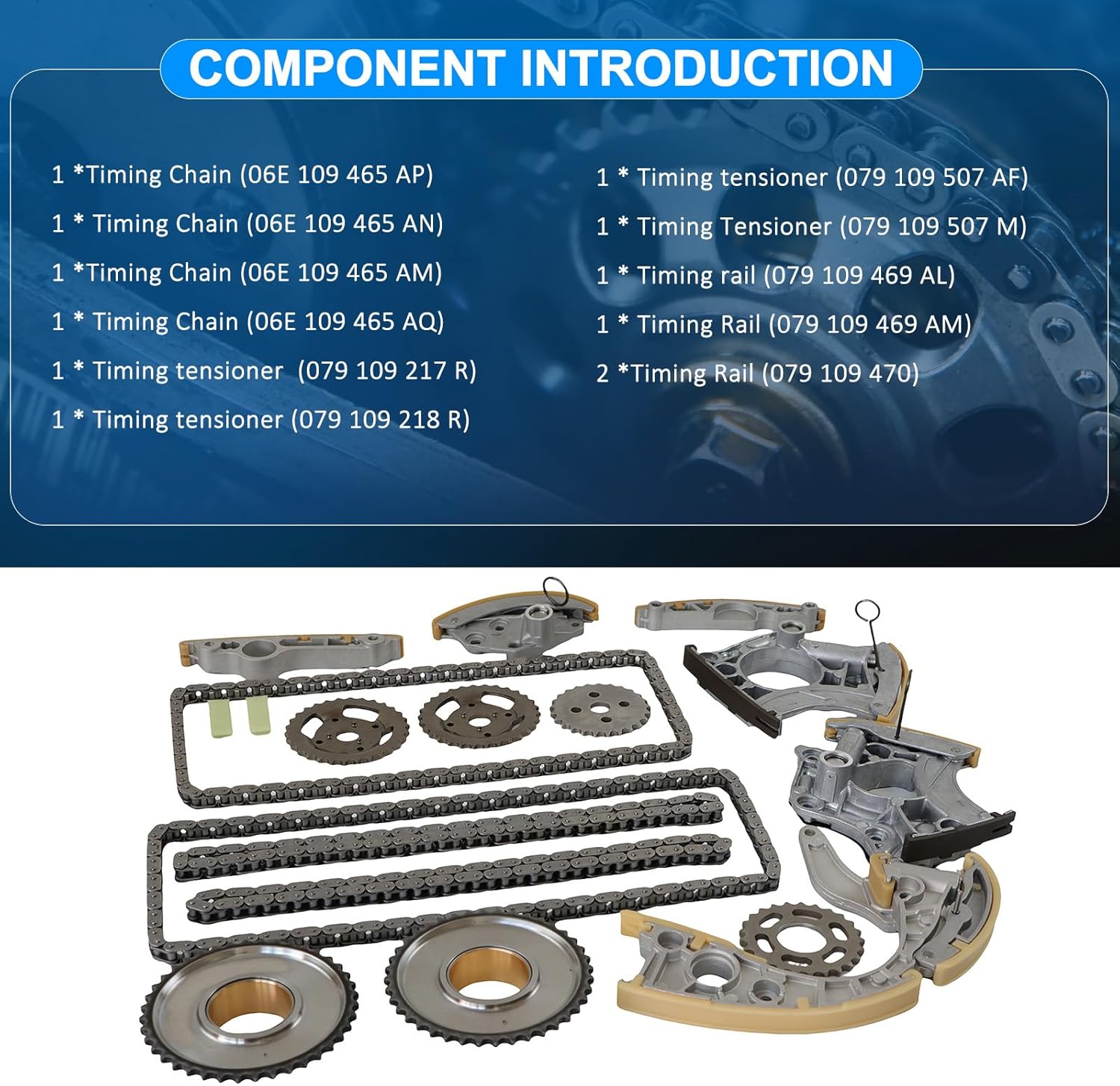 COMPONENT INTRODUCTION

1 *Timing Chain (06E 109 465 AP)

1 * Timing Chain (06E 109 465 AN)

1 *Timing Chain (06E 109 465 AM)

1 * Timing Chain (06E 109 465 AQ)

1 * Timing tensioner (079 109 217 R)

1 * Timing tensioner (079 109 218 R)

1 * Timing tensioner (079 109 507 AF)

1 * Timing Tensioner (079 109 507 M)

1 * Timing rail (079 109 469 AL)

1 * Timing Rail (079 109 469 AM)

2 *Timing Rail (079 109 470)