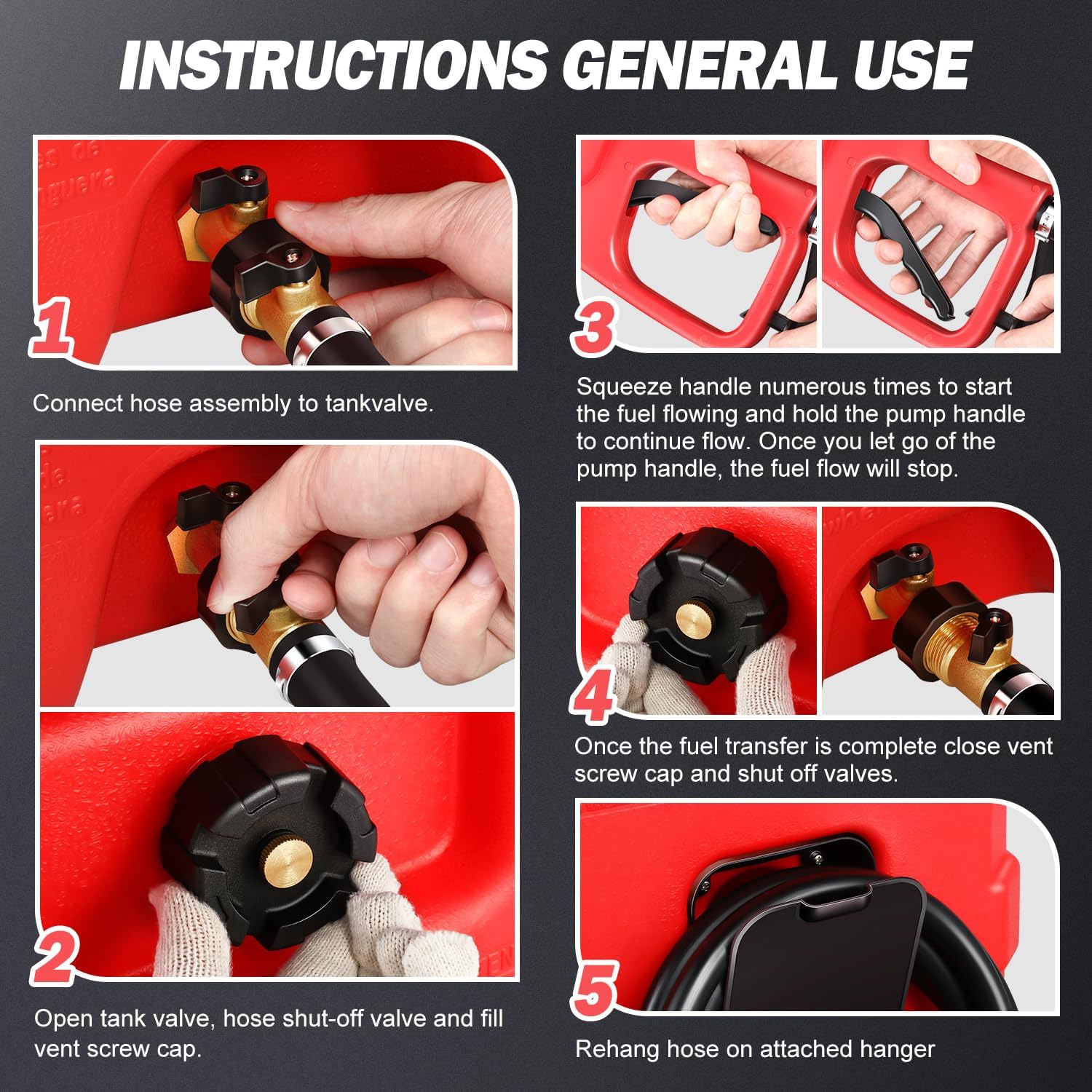 INSTRUCTIONS GENERAL USE

1

Connect hose assembly to tankvalve.

2

Open tank valve, hose shut-off valve and fill vent screw cap.

3

Squeeze handle numerous times to start the fuel flowing and hold the pump handle to continue flow. Once you let go of the pump handle, the fuel flow will stop.

4

Once the fuel transfer is complete close vent screw cap and shut off valves.

5

Rehang hose on attached hanger