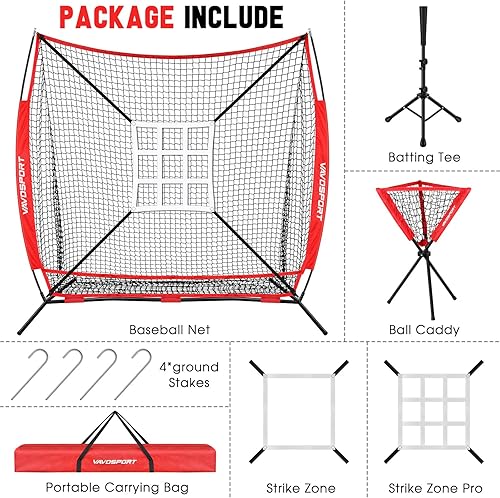 PACKAGE INCLUDE

VAVOSPORT

VAVOSPORT

Baseball Net

Batting Tee

Ball Caddy

4*ground Stakes

VAVOSPORT

Portable Carrying Bag

Strike Zone

Strike Zone Pro