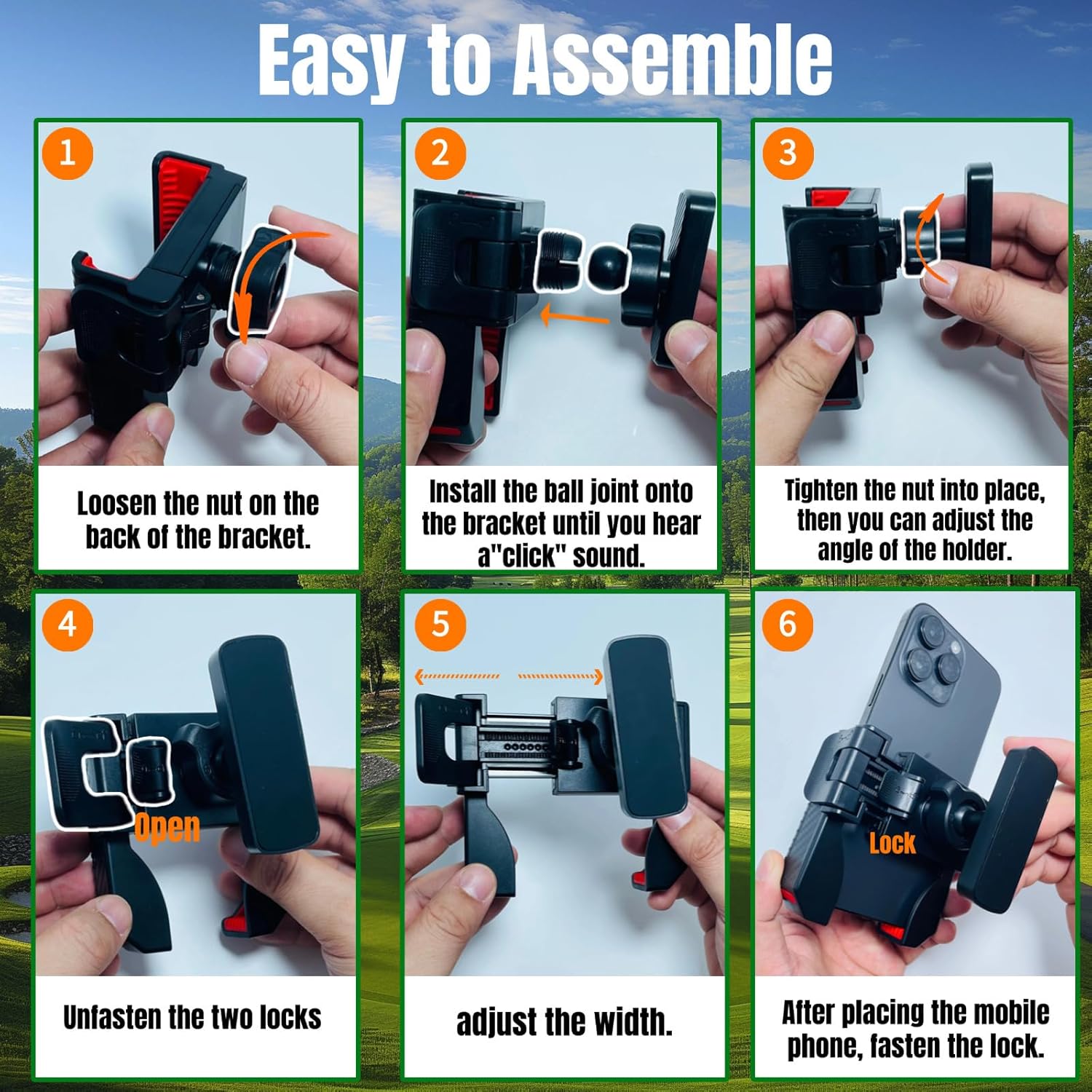 Easy to Assemble

1

Loosen the nut on the back of the bracket.

2

Install the ball joint onto the bracket until you hear a"click" sound.

3

Tighten the nut into place, then you can adjust the angle of the holder.

4

Open

Unfasten the two locks

5

adjust the width.

6

Lock

After placing the mobile phone, fasten the lock.