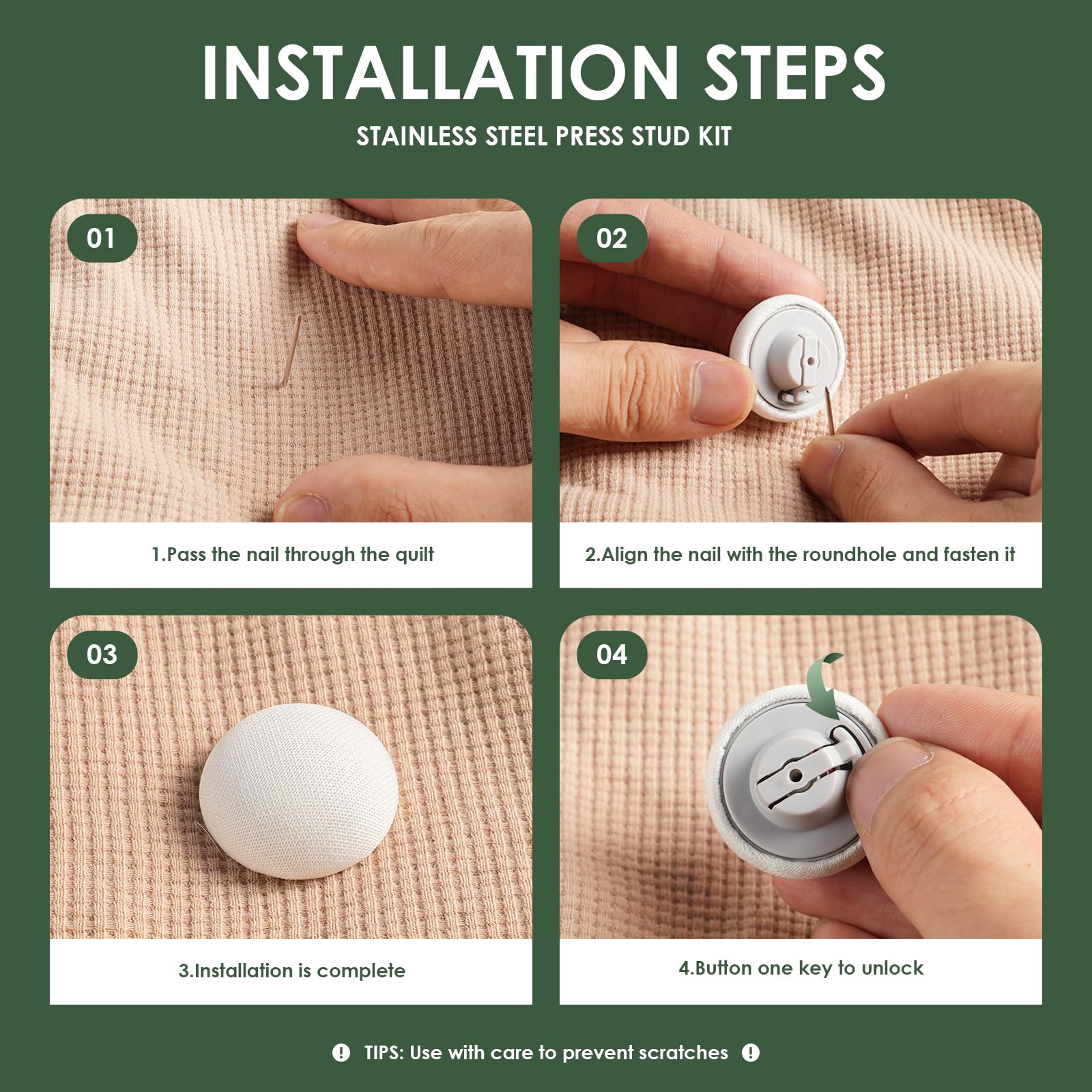 INSTALLATION STEPS

STAINLESS STEEL PRESS STUD KIT

01

1.Pass the nail through the quilt

02

2.Align the nail with the roundhole and fasten it

03

3.Installation is complete

04

4.Button one key to unlock

! TIPS: Use with care to prevent scratches !