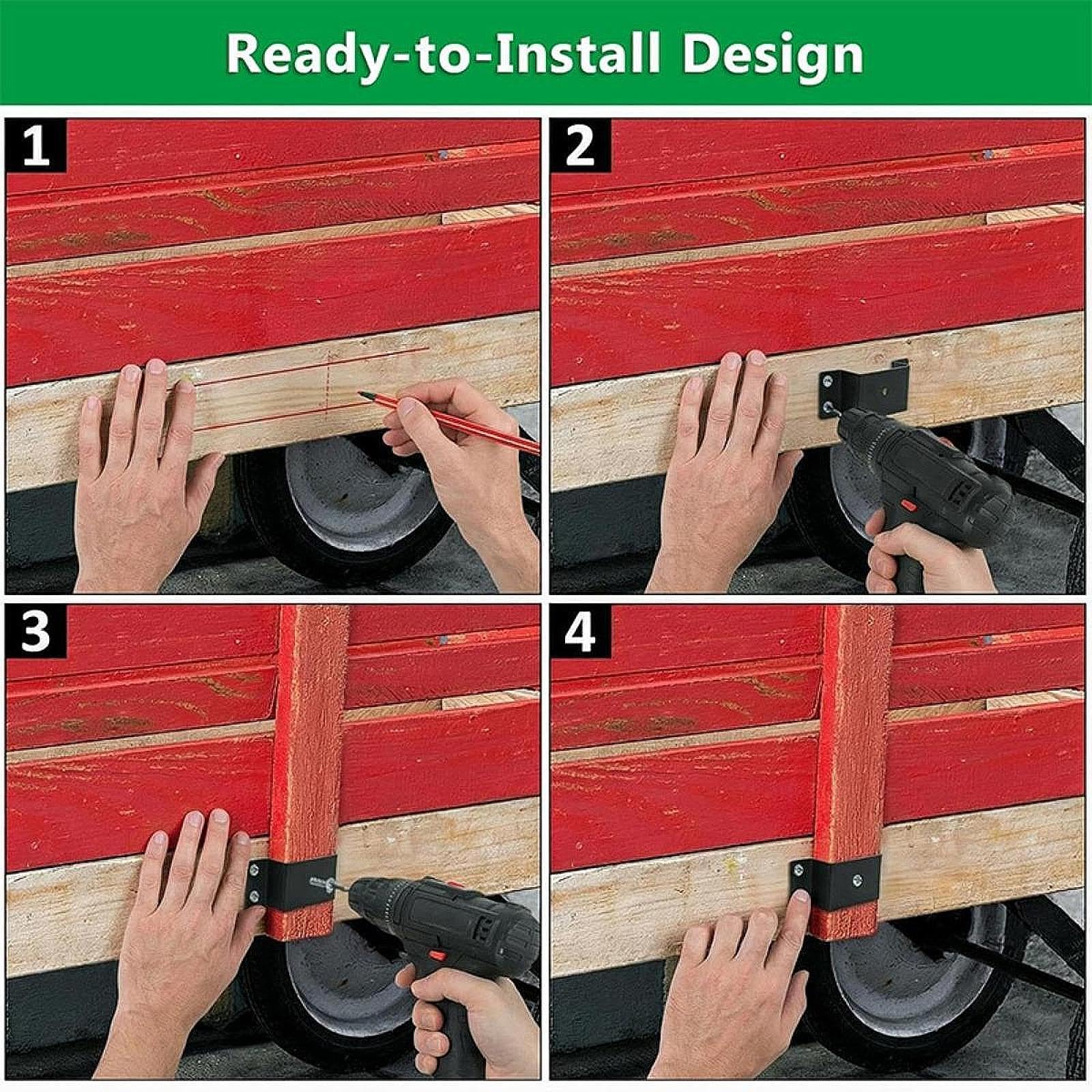 Ready-to-Install Design

1

2

3

4