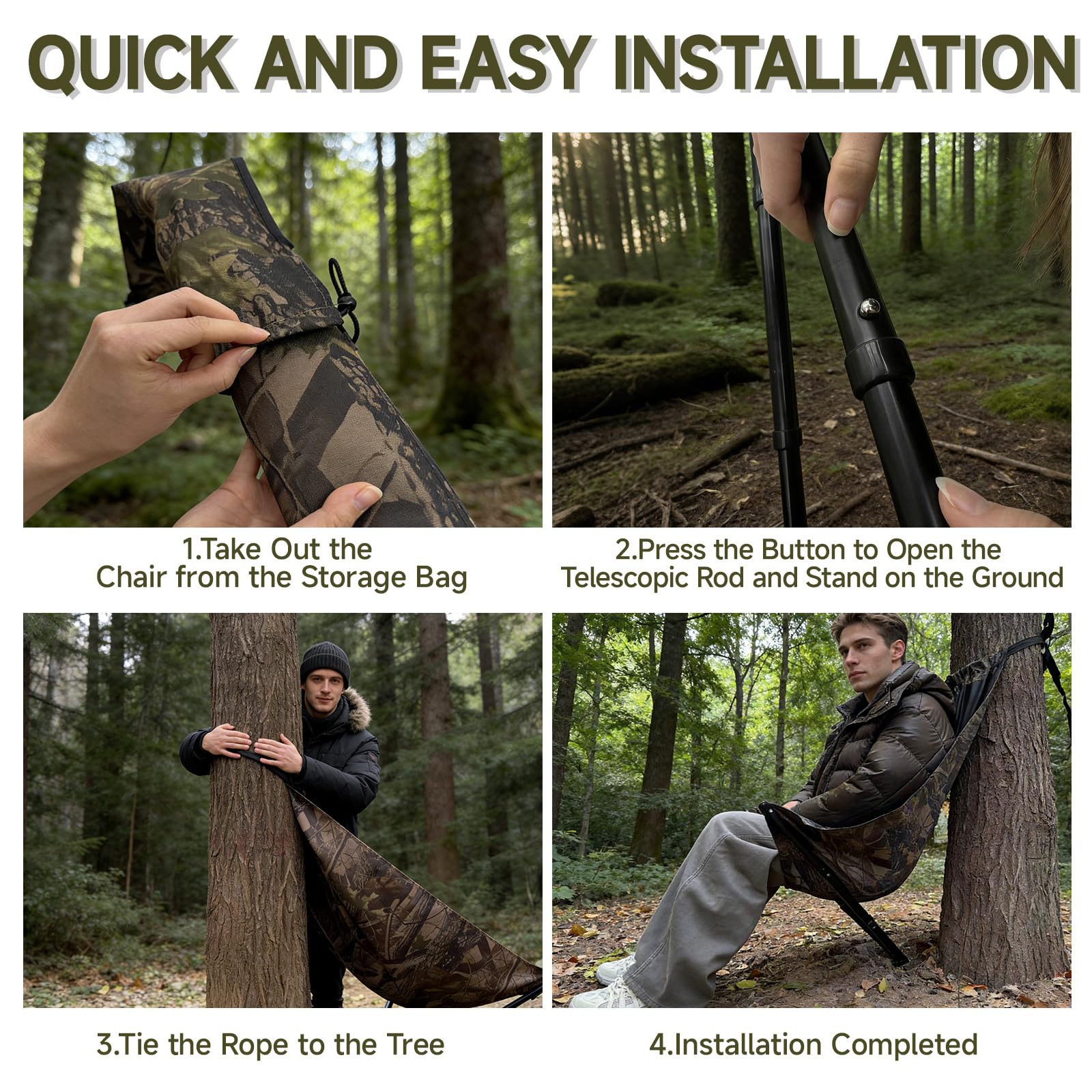 QUICK AND EASY INSTALLATION

1.Take Out the Chair from the Storage Bag

2.Press the Button to Open the Telescopic Rod and Stand on the Ground

3.Tie the Rope to the Tree

4.Installation Completed