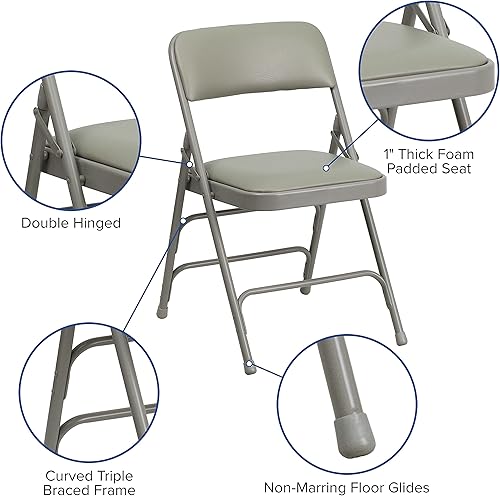 1" Thick Foam
Padded Seat

Double Hinged

Curved Triple
Braced Frame

Non-Marring Floor Glides