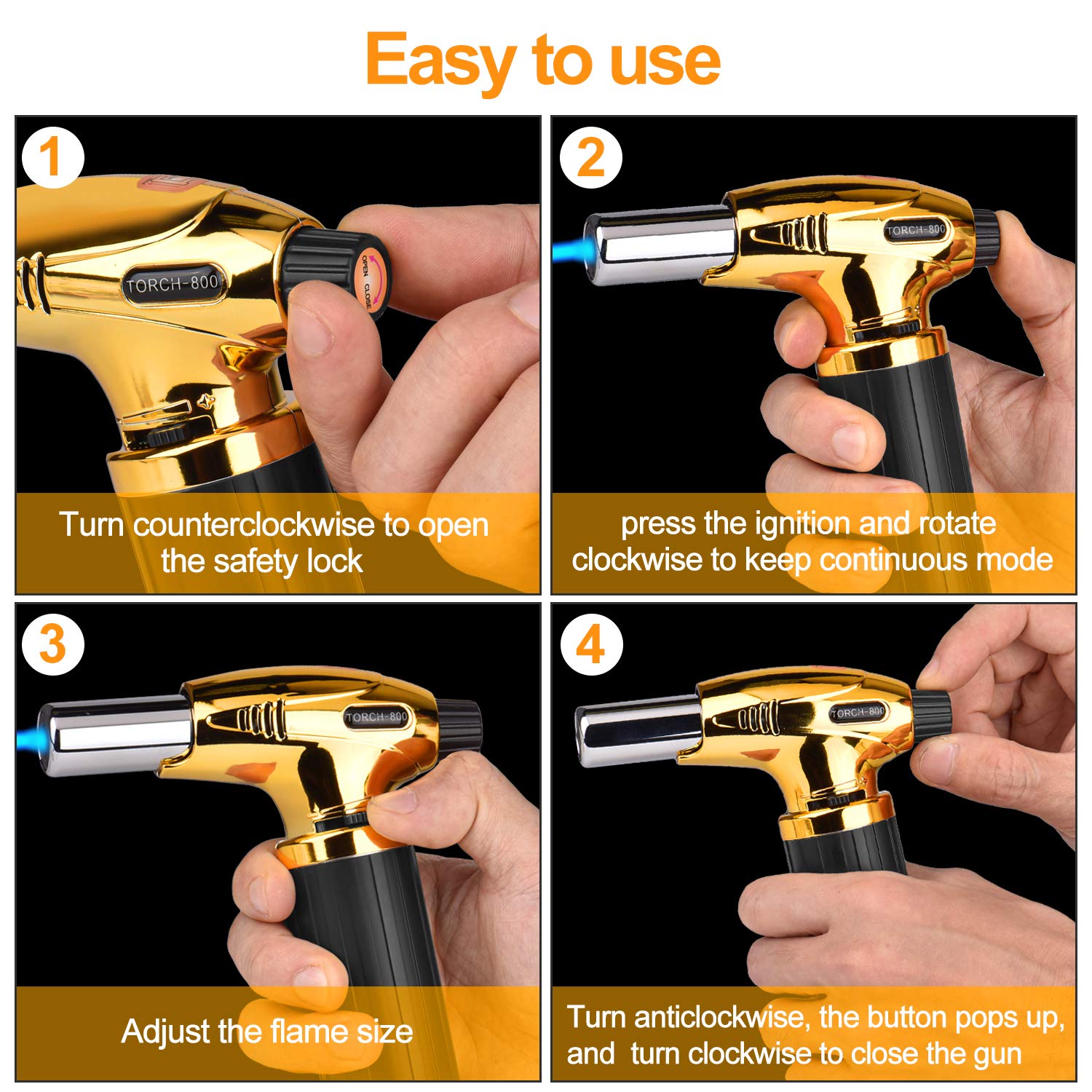 Easy to use

1

TORCH-800

OPEN CLOSE

Turn counterclockwise to open the safety lock

2

TORCH-800

press the ignition and rotate clockwise to keep continuous mode

3

TORCH-800

Adjust the flame size

4

TORCH-800

Turn anticlockwise, the button pops up, and turn clockwise to close the gun