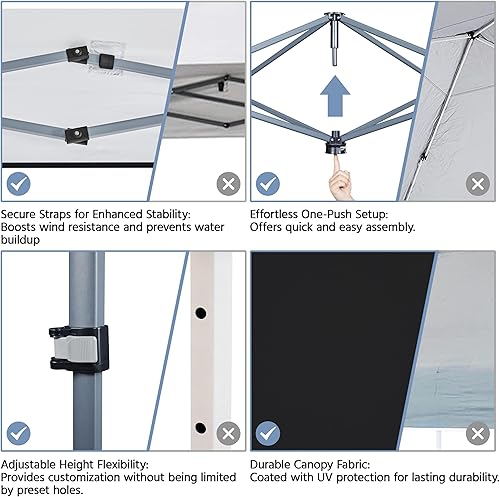 Secure Straps for Enhanced Stability:
Boosts wind resistance and prevents water buildup

Effortless One-Push Setup:
Offers quick and easy assembly.

Adjustable Height Flexibility:
Provides customization without being limited by preset holes.

Durable Canopy Fabric:
Coated with UV protection for lasting durability.