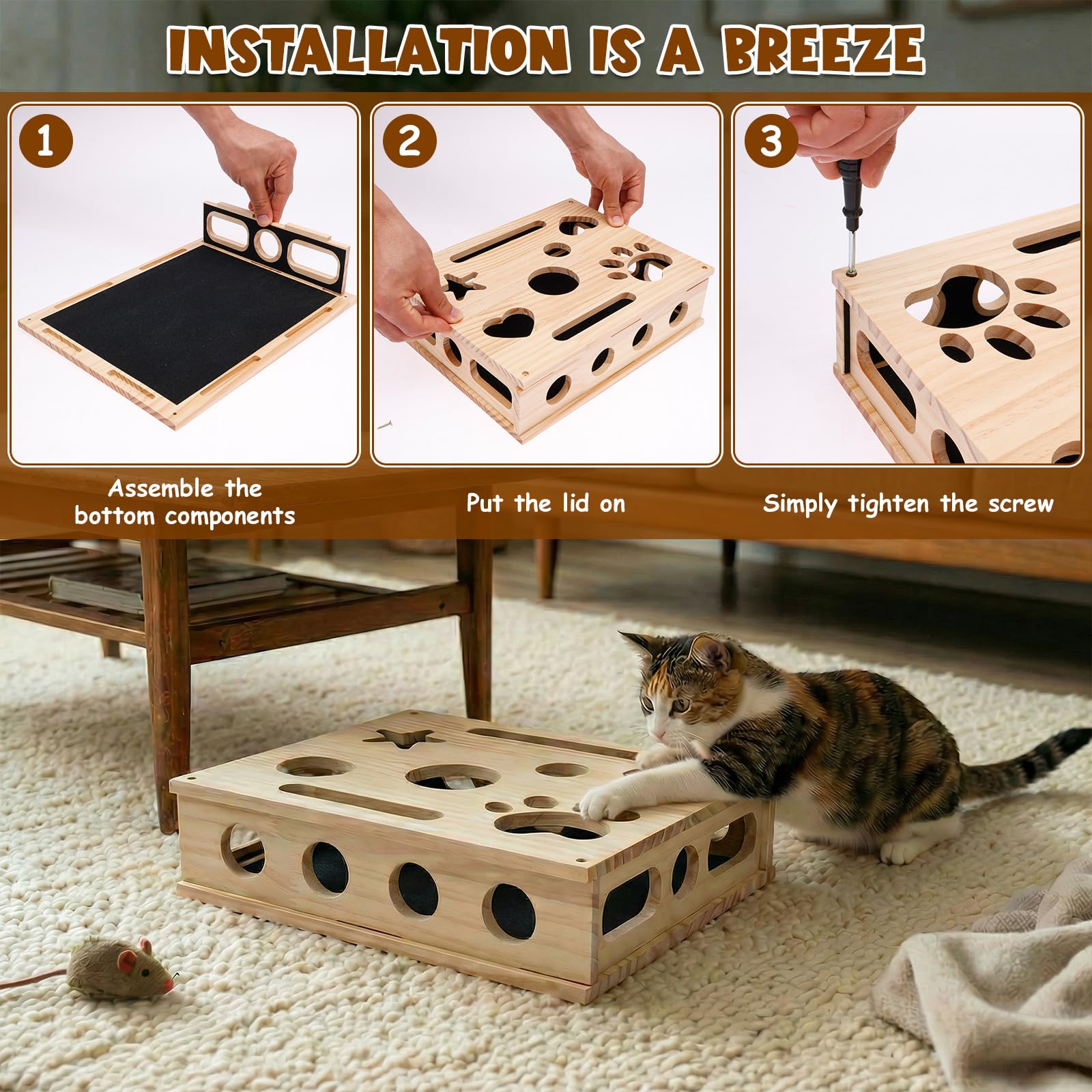 INSTALLATION IS A BREEZE

1

Assemble the
bottom components

2

Put the lid on

3

Simply tighten the screw