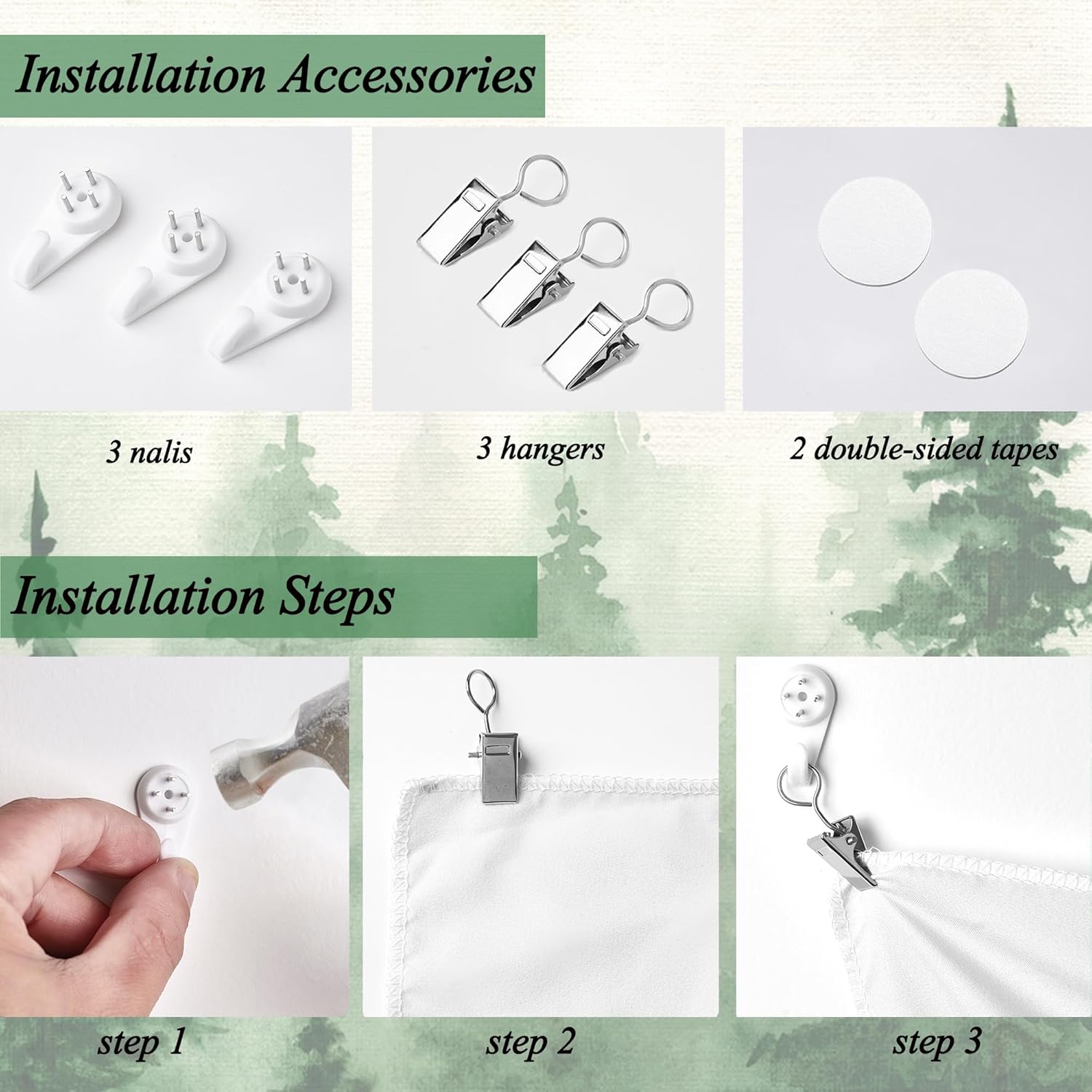 Installation Accessories

3 nalis

3 hangers

2 double-sided tapes

Installation Steps

step 1

step 2

step 3