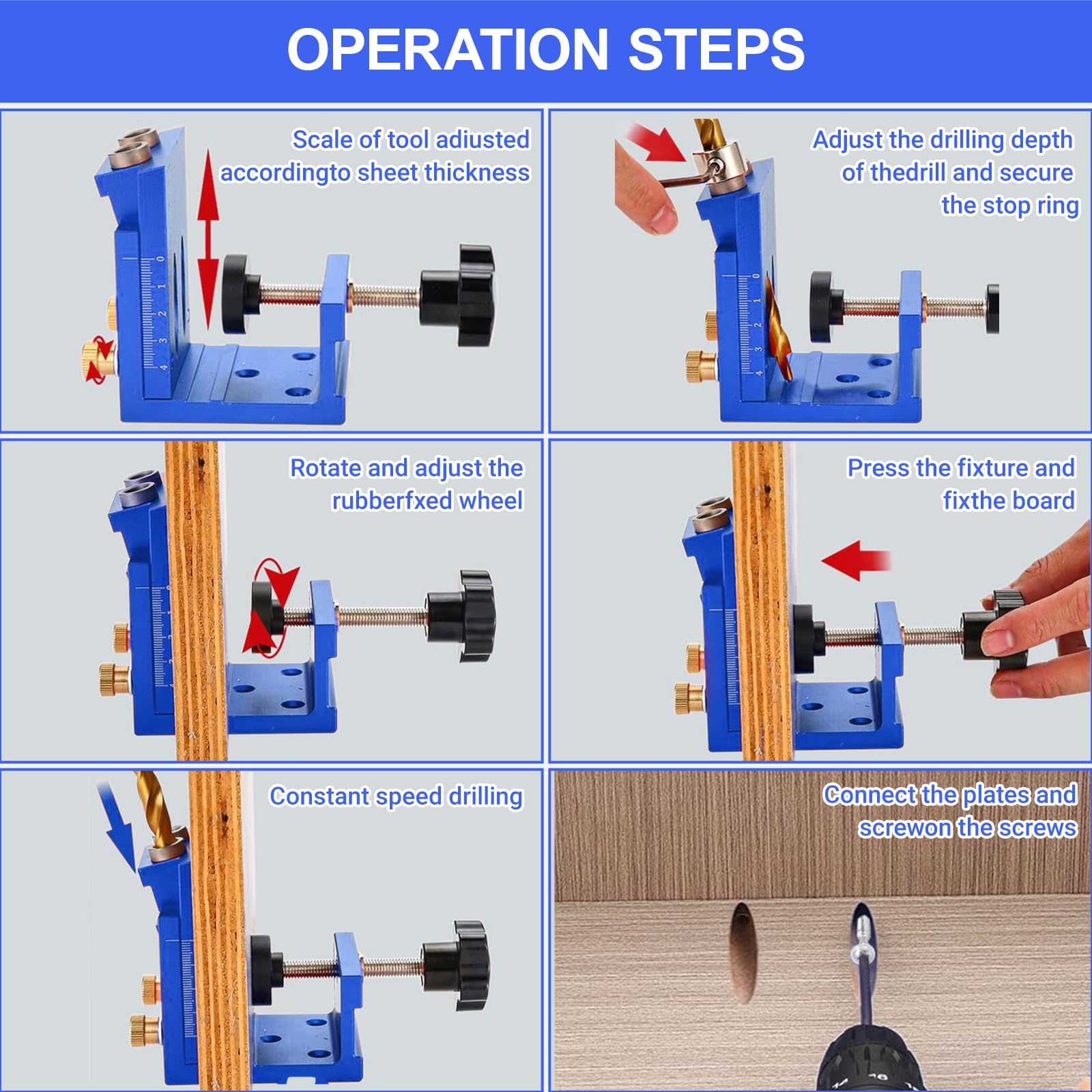 OPERATION STEPS

Scale of tool adiusted accordingto sheet thickness

0
1
2
3
4

Adjust the drilling depth of thedrill and secure the stop ring

0
1
2
3
4

Rotate and adjust the rubberfxed wheel

Press the fixture and fixthe board

Constant speed drilling

Connect the plates and screwon the screws