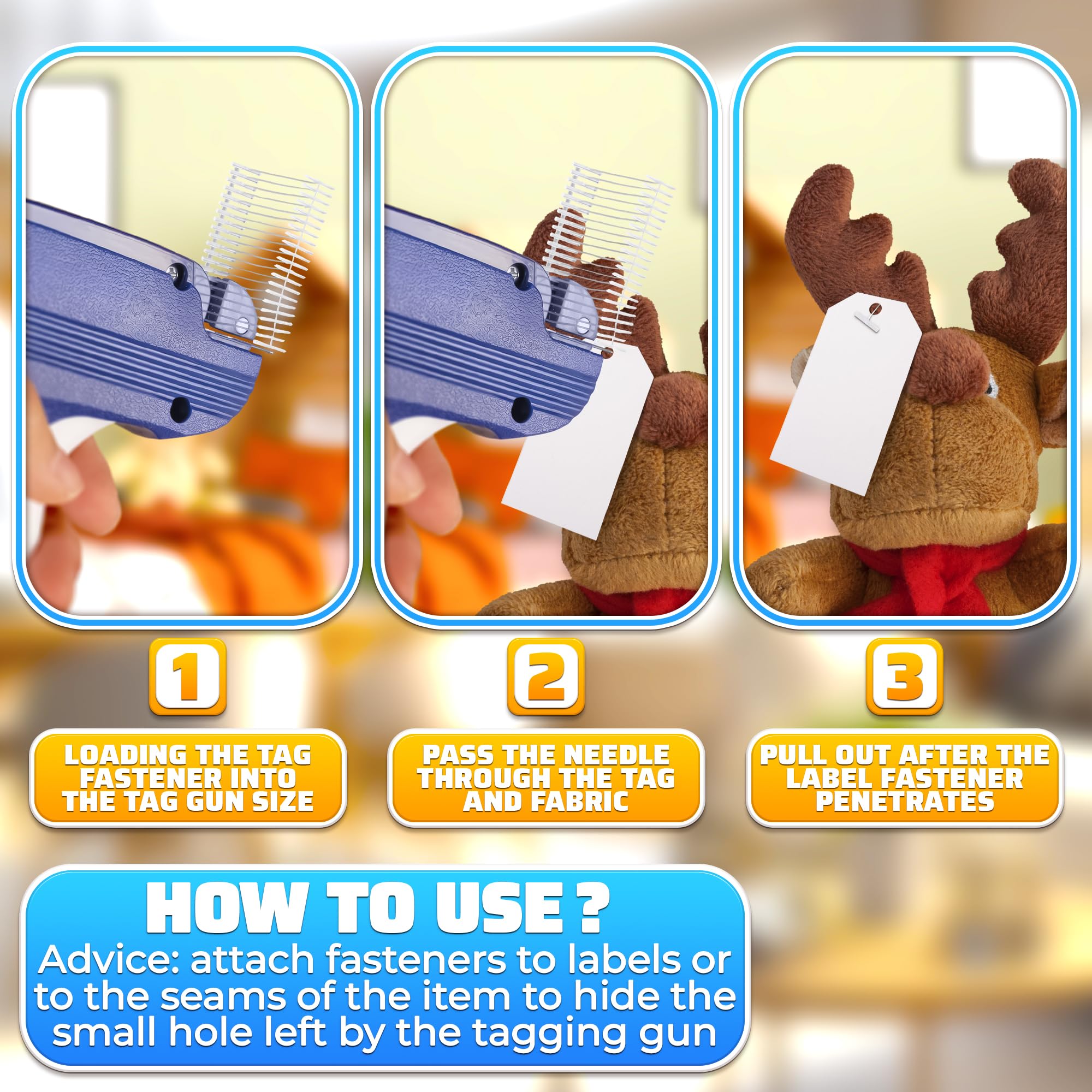 1

LOADING THE TAG FASTENER INTO THE TAG GUN SIZE

2

PASS THE NEEDLE THROUGH THE TAG AND FABRIC

3

PULL OUT AFTER THE LABEL FASTENER PENETRATES

HOW TO USE ?

Advice: attach fasteners to labels or to the seams of the item to hide the small hole left by the tagging gun