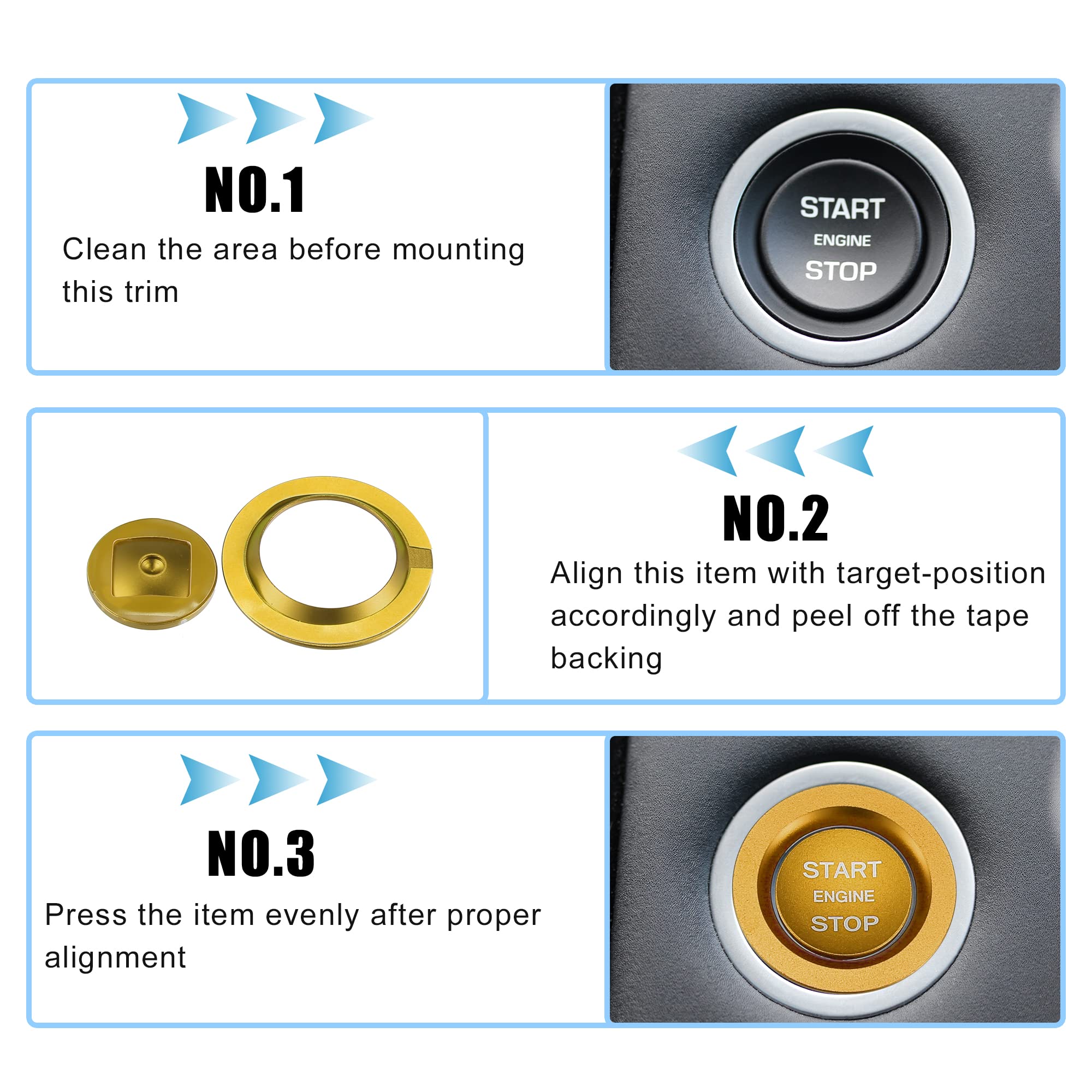 NO.1

Clean the area before mounting this trim

START
ENGINE
STOP

NO.2

Align this item with target-position accordingly and peel off the tape backing

NO.3

Press the item evenly after proper alignment

START
ENGINE
STOP