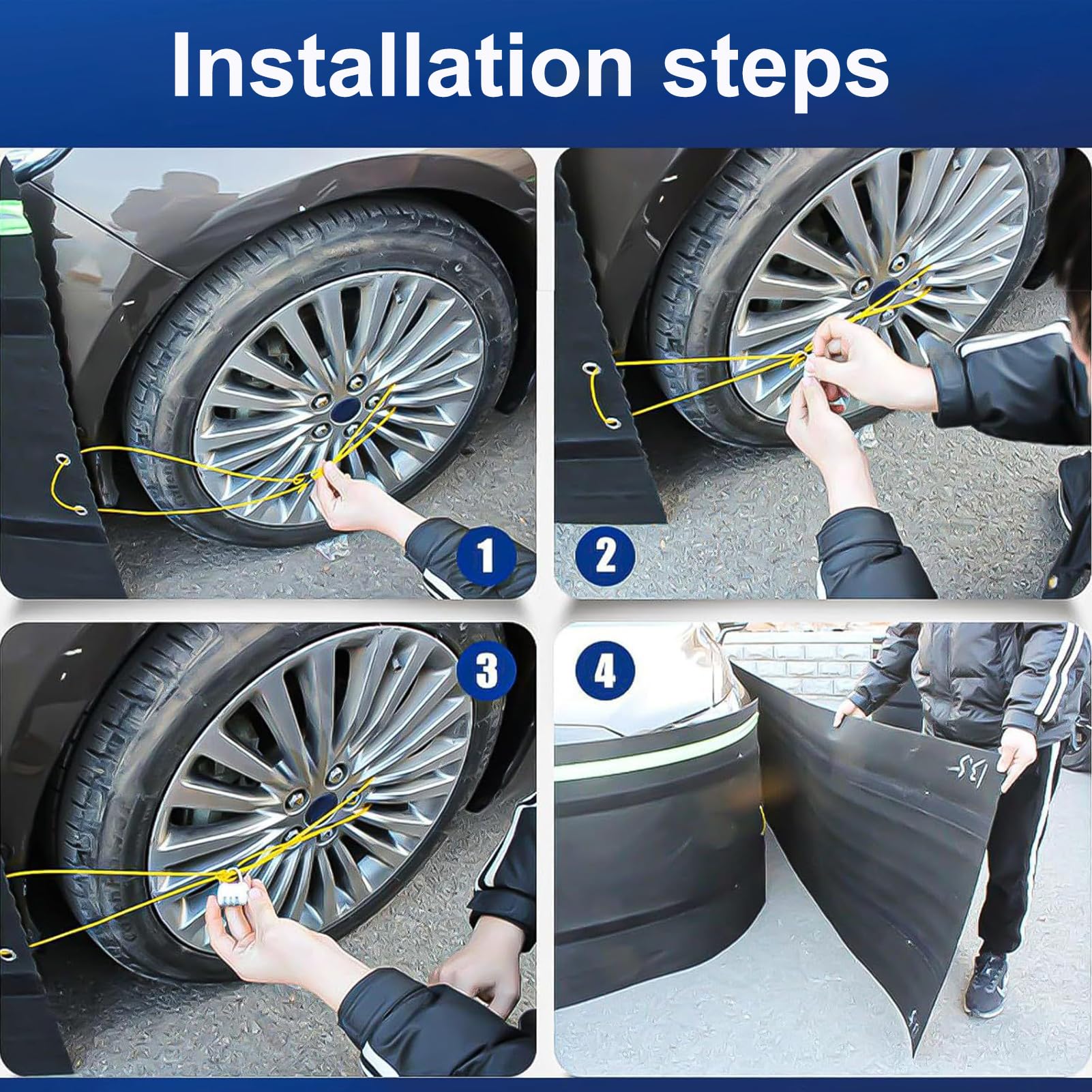 Installation steps

1

2

3

4