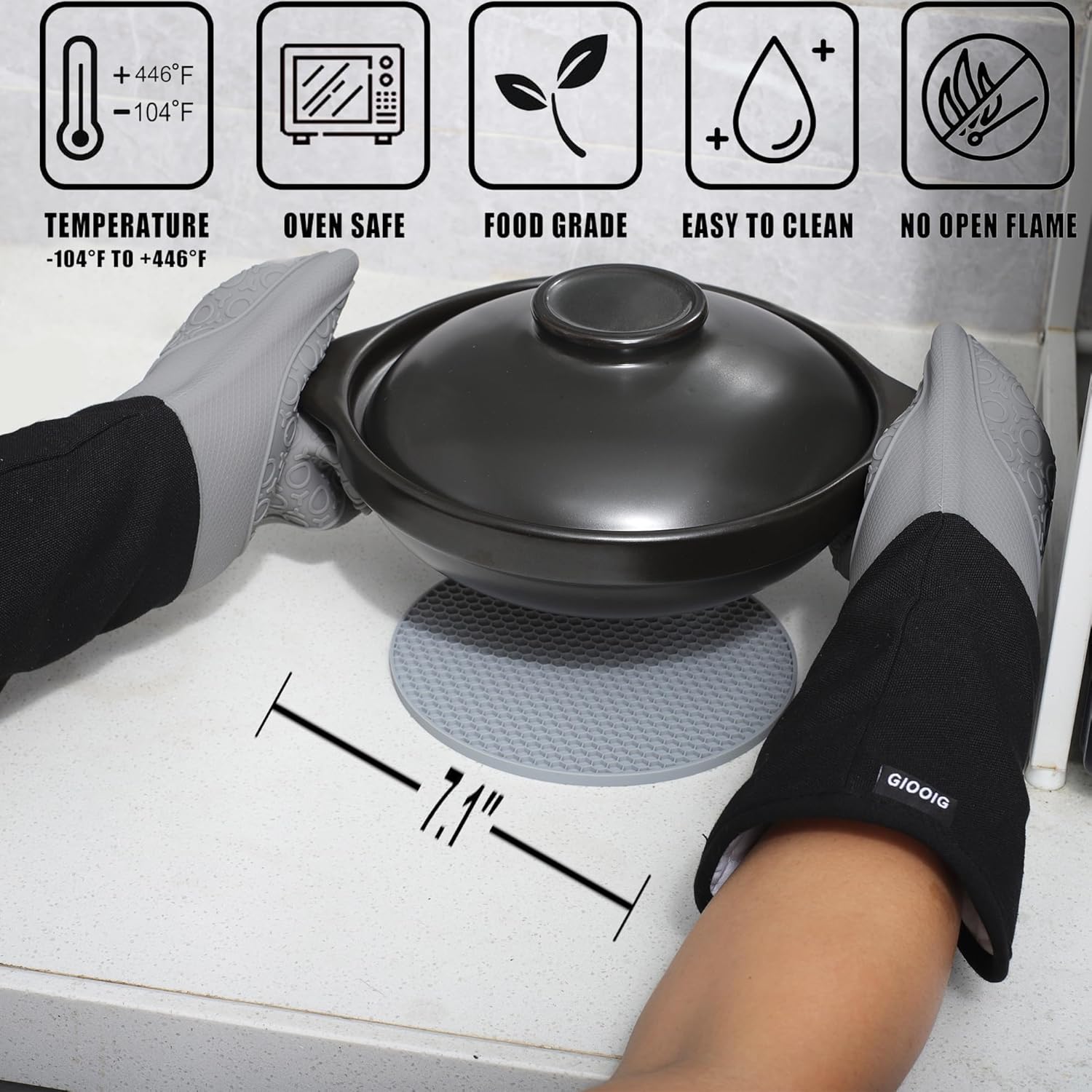 +446°F
−104°F

TEMPERATURE
-104°F TO +446°F

OVEN SAFE

FOOD GRADE

EASY TO CLEAN

NO OPEN FLAME

7.1"

GIOOIG