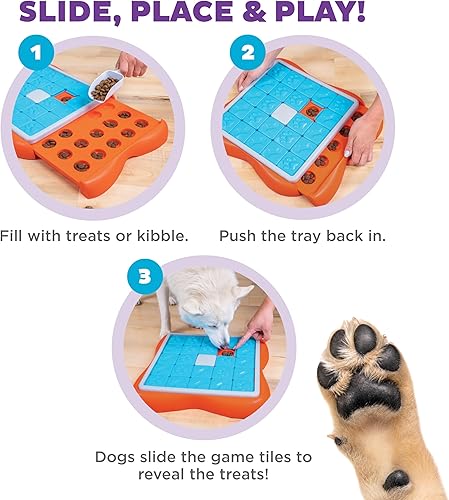 SLIDE, PLACE & PLAY!

1

Fill with treats or kibble.

2

Push the tray back in.

3

Dogs slide the game tiles to reveal the treats!