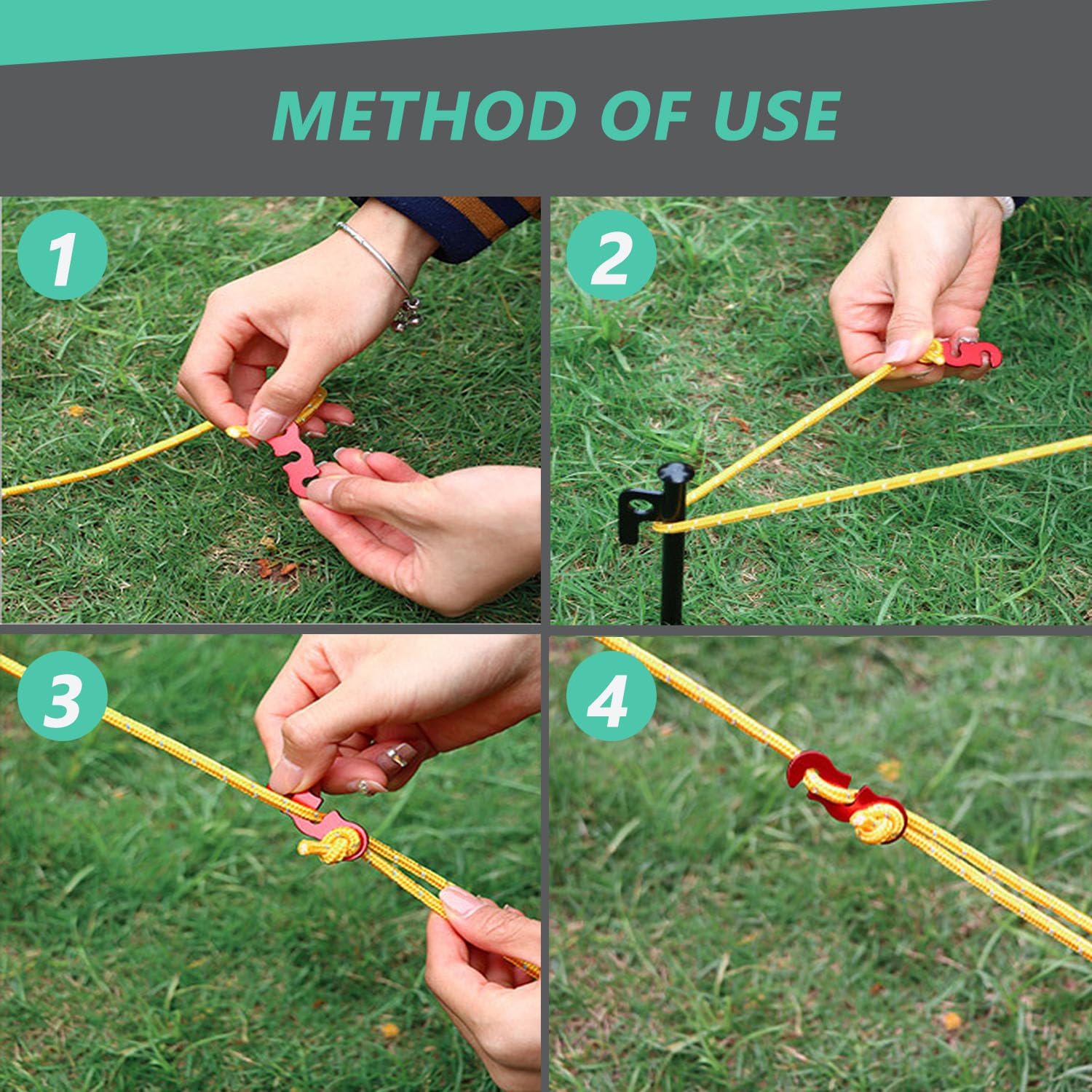 METHOD OF USE

1

2

3

4