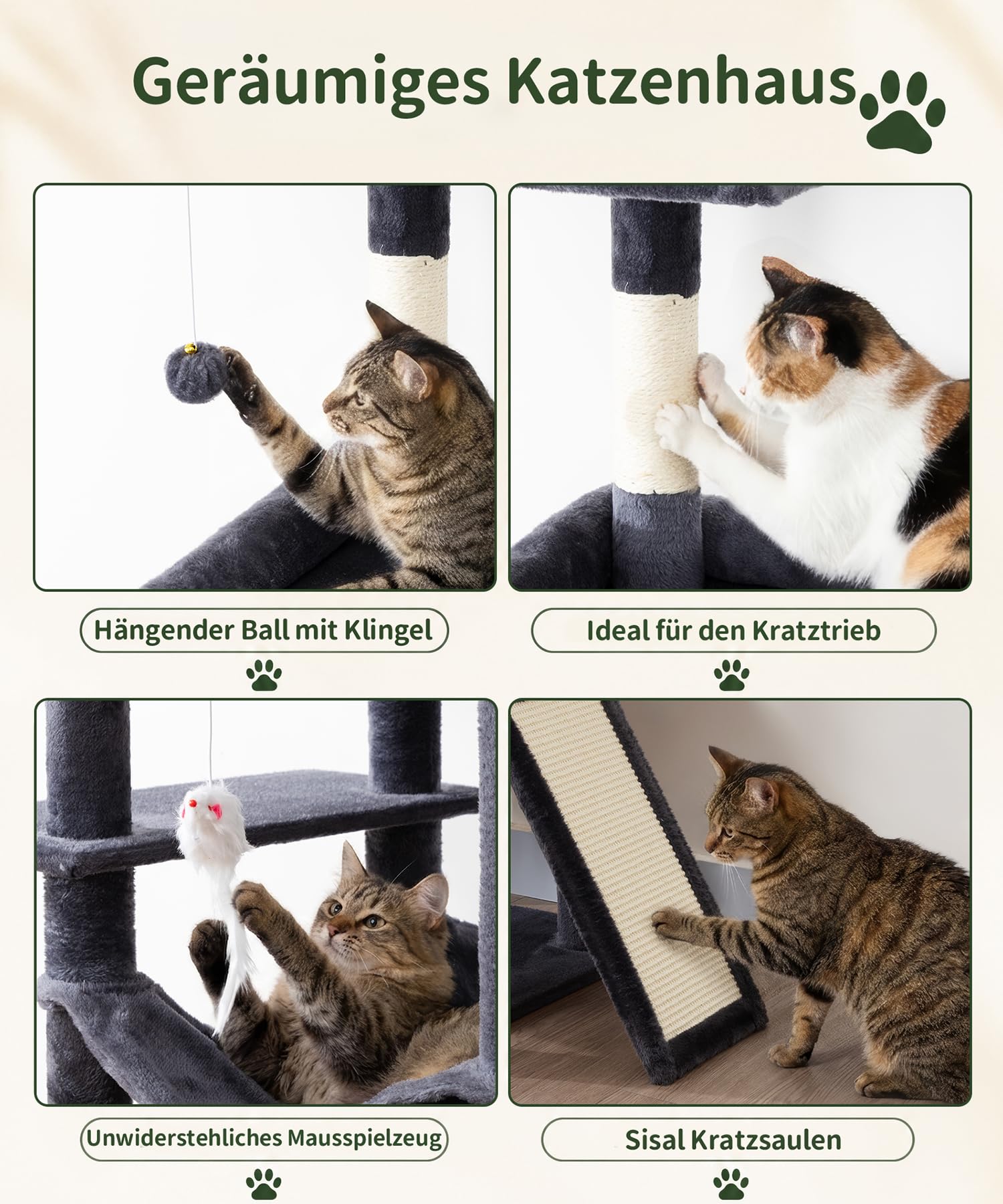 Geräumiges Katzenhaus

Hängender Ball mit Klingel

Ideal für den Kratztrieb

Unwiderstehliches Mausspielzeug

Sisal Kratzsaulen