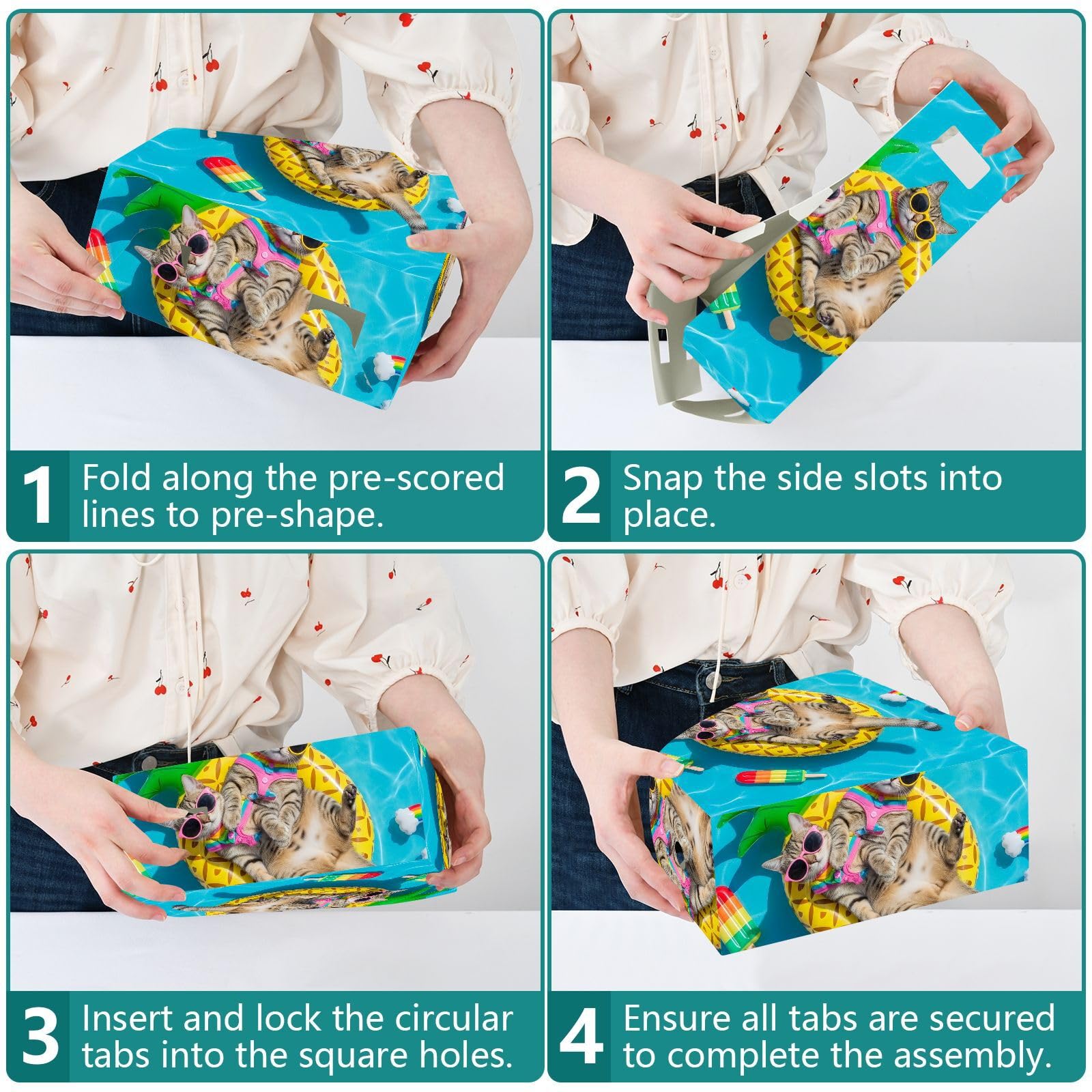 1 Fold along the pre-scored lines to pre-shape.

2 Snap the side slots into place.

3 Insert and lock the circular tabs into the square holes.

4 Ensure all tabs are secured to complete the assembly.