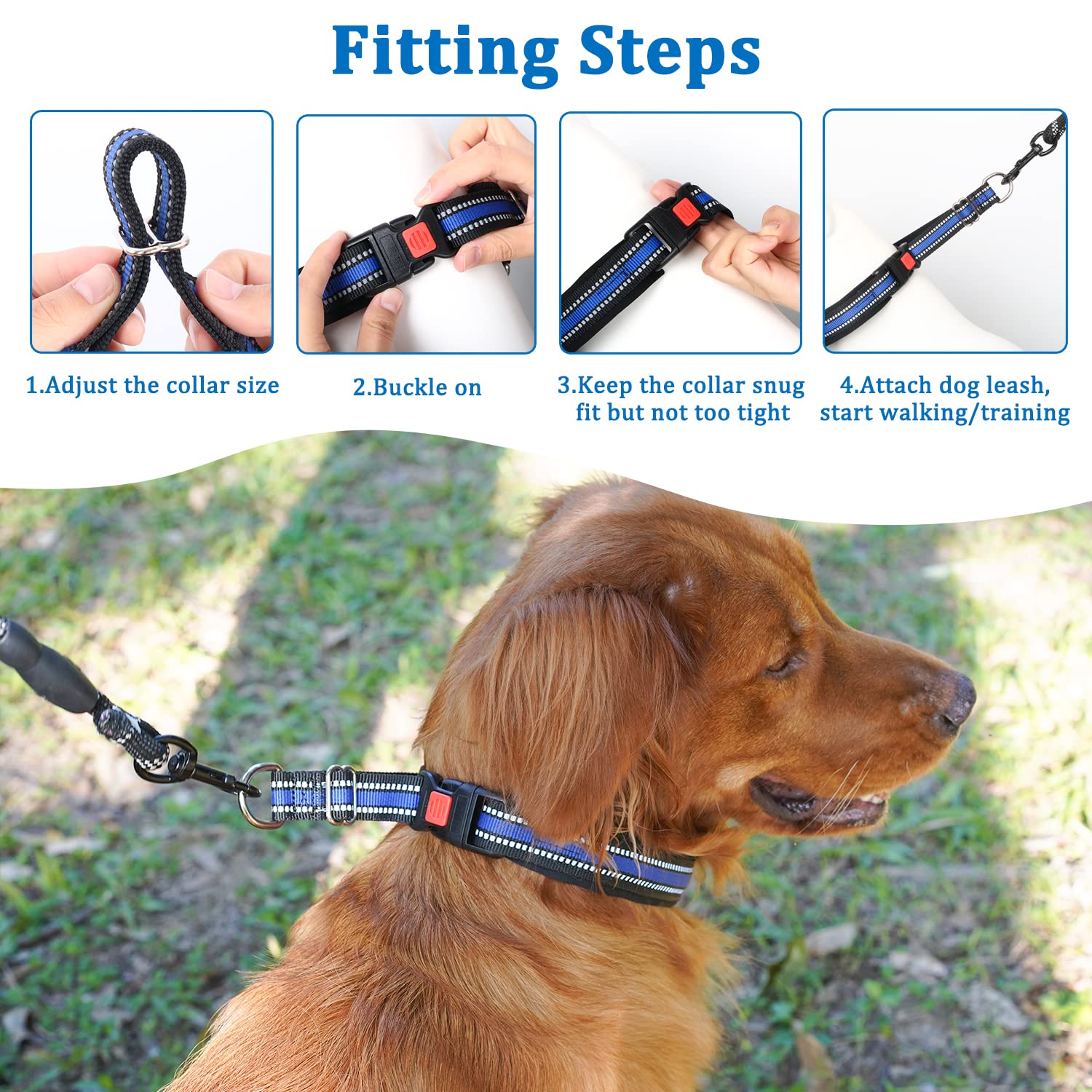 Fitting Steps

1.Adjust the collar size

2.Buckle on

3.Keep the collar snug fit but not too tight

4.Attach dog leash, start walking/training