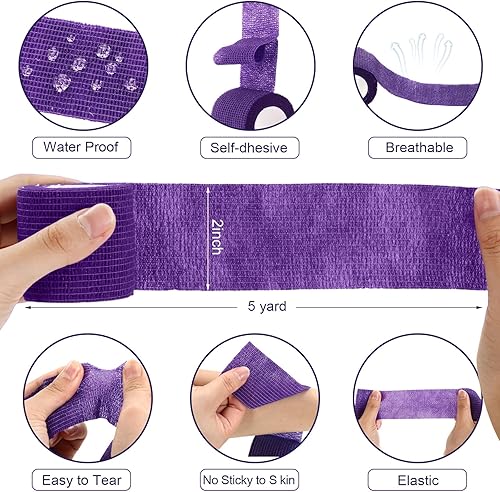 Water Proof

Self-dhesive

Breathable

2inch

5 yard

Easy to Tear

No Sticky to S kin

Elastic