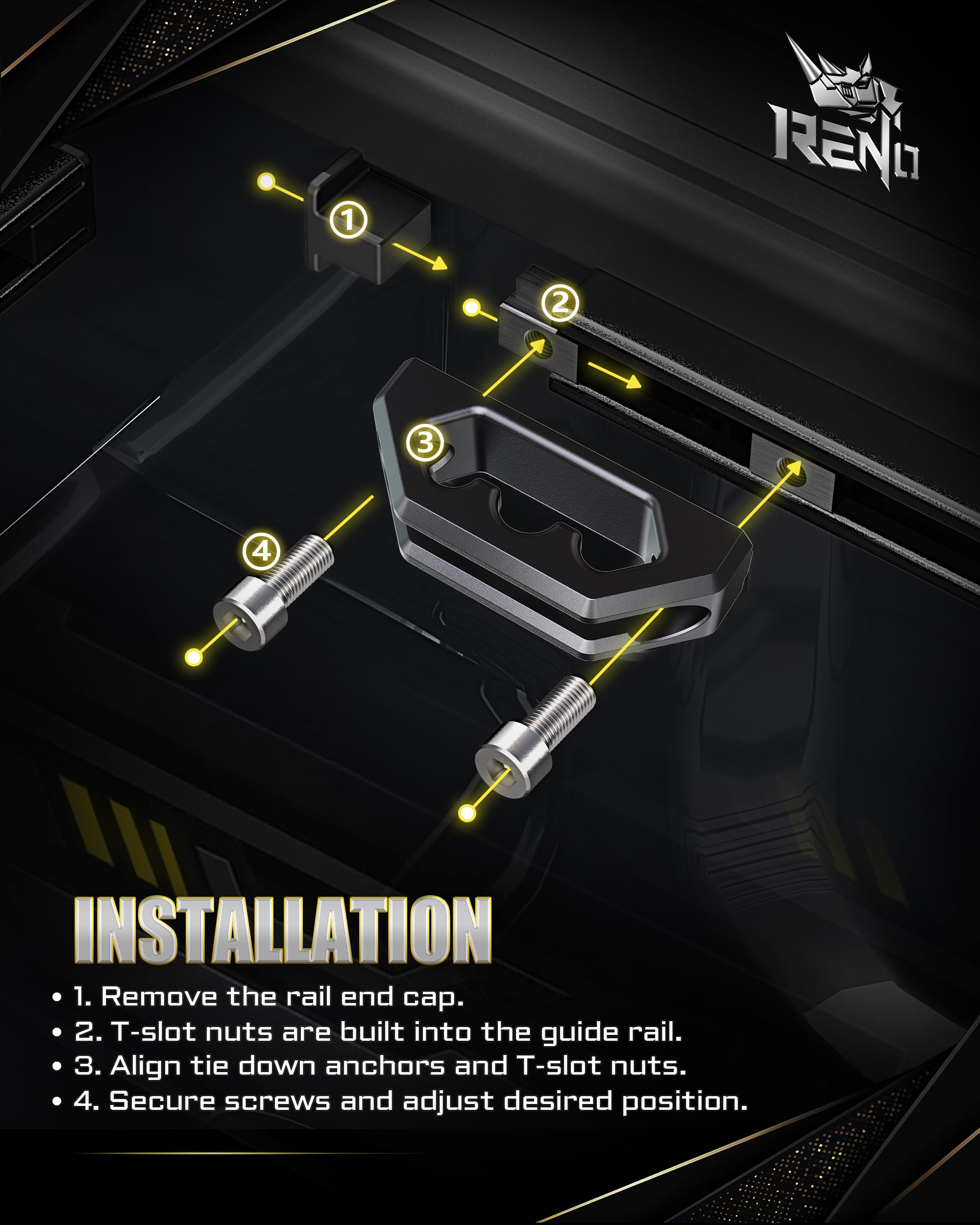 RENO

①

②

③

④

INSTALLATION

• 1. Remove the rail end cap.
• 2. T-slot nuts are built into the guide rail.
• 3. Align tie down anchors and T-slot nuts.
• 4. Secure screws and adjust desired position.