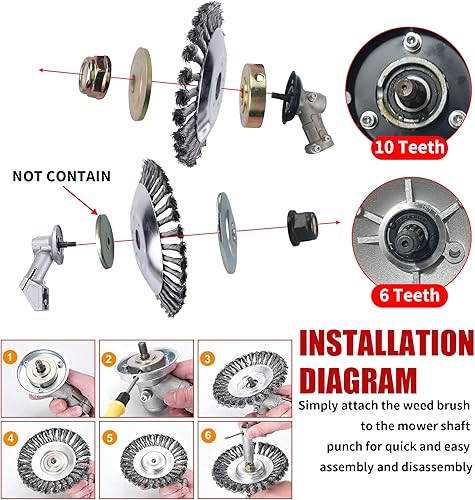 10 Teeth

NOT CONTAIN

6 Teeth

1

2

3

4

5

6

INSTALLATION DIAGRAM

Simply attach the weed brush to the mower shaft punch for quick and easy assembly and disassembly