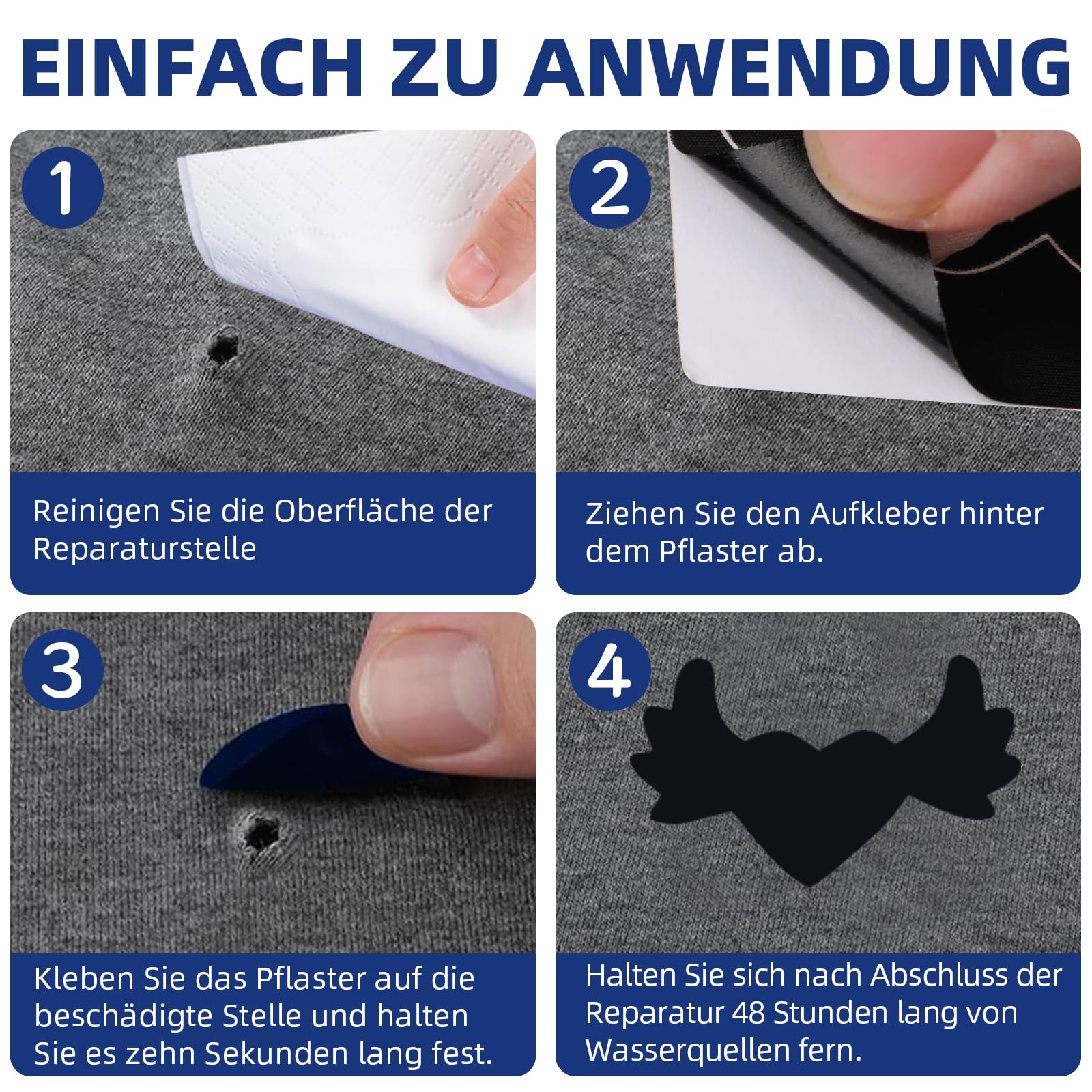 EINFACH ZU ANWENDUNG

1

Reinigen Sie die Oberfläche der Reparaturstelle

2

Ziehen Sie den Aufkleber hinter dem Pflaster ab.

3

Kleben Sie das Pflaster auf die beschädigte Stelle und halten Sie es zehn Sekunden lang fest.

4

Halten Sie sich nach Abschluss der Reparatur 48 Stunden lang von Wasserquellen fern.