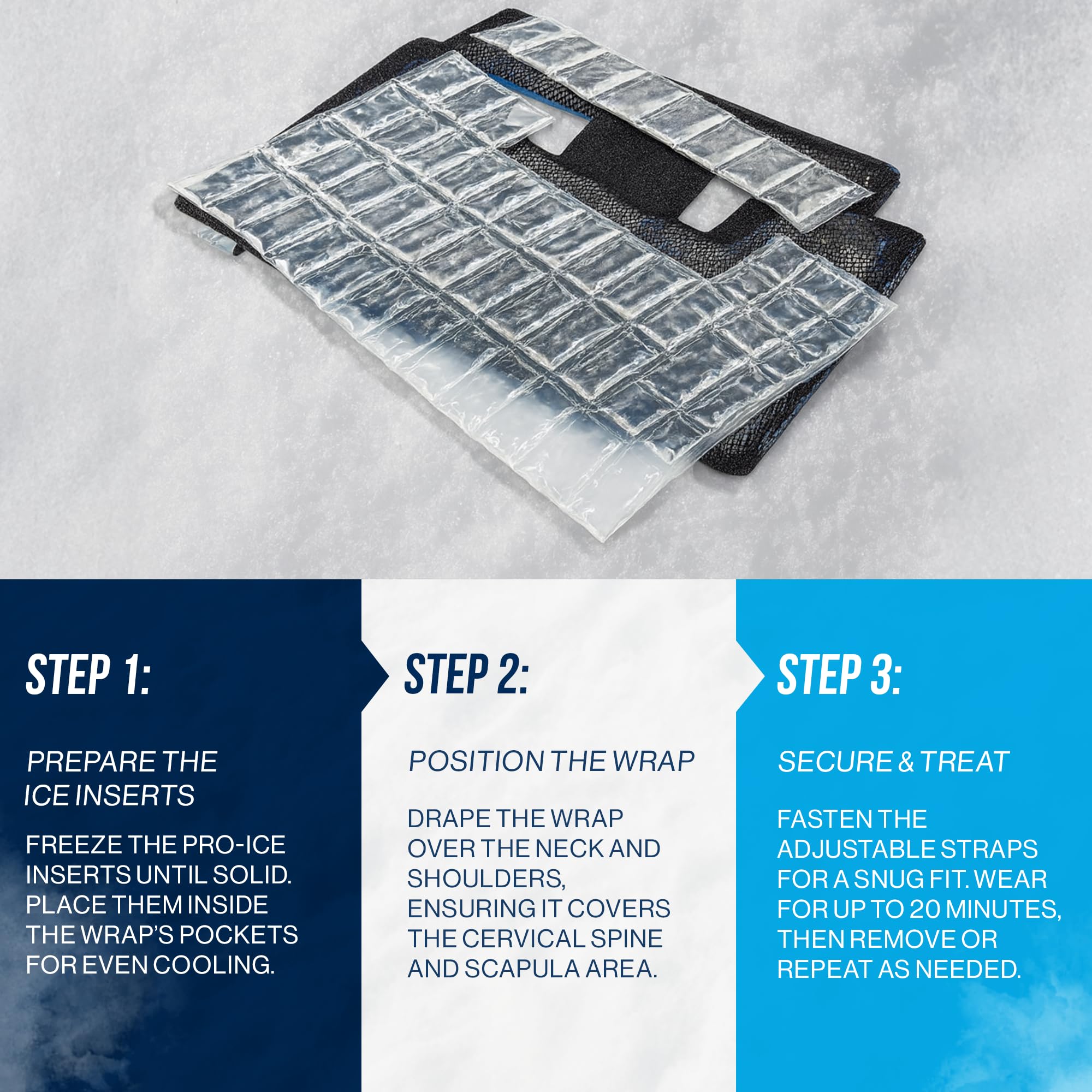 STEP 1:

PREPARE THE ICE INSERTS

FREEZE THE PRO-ICE INSERTS UNTIL SOLID. PLACE THEM INSIDE THE WRAP'S POCKETS FOR EVEN COOLING.

STEP 2:

POSITION THE WRAP

DRAPE THE WRAP OVER THE NECK AND SHOULDERS, ENSURING IT COVERS THE CERVICAL SPINE AND SCAPULA AREA.

STEP 3:

SECURE & TREAT

FASTEN THE ADJUSTABLE STRAPS FOR A SNUG FIT. WEAR FOR UP TO 20 MINUTES, THEN REMOVE OR REPEAT AS NEEDED.