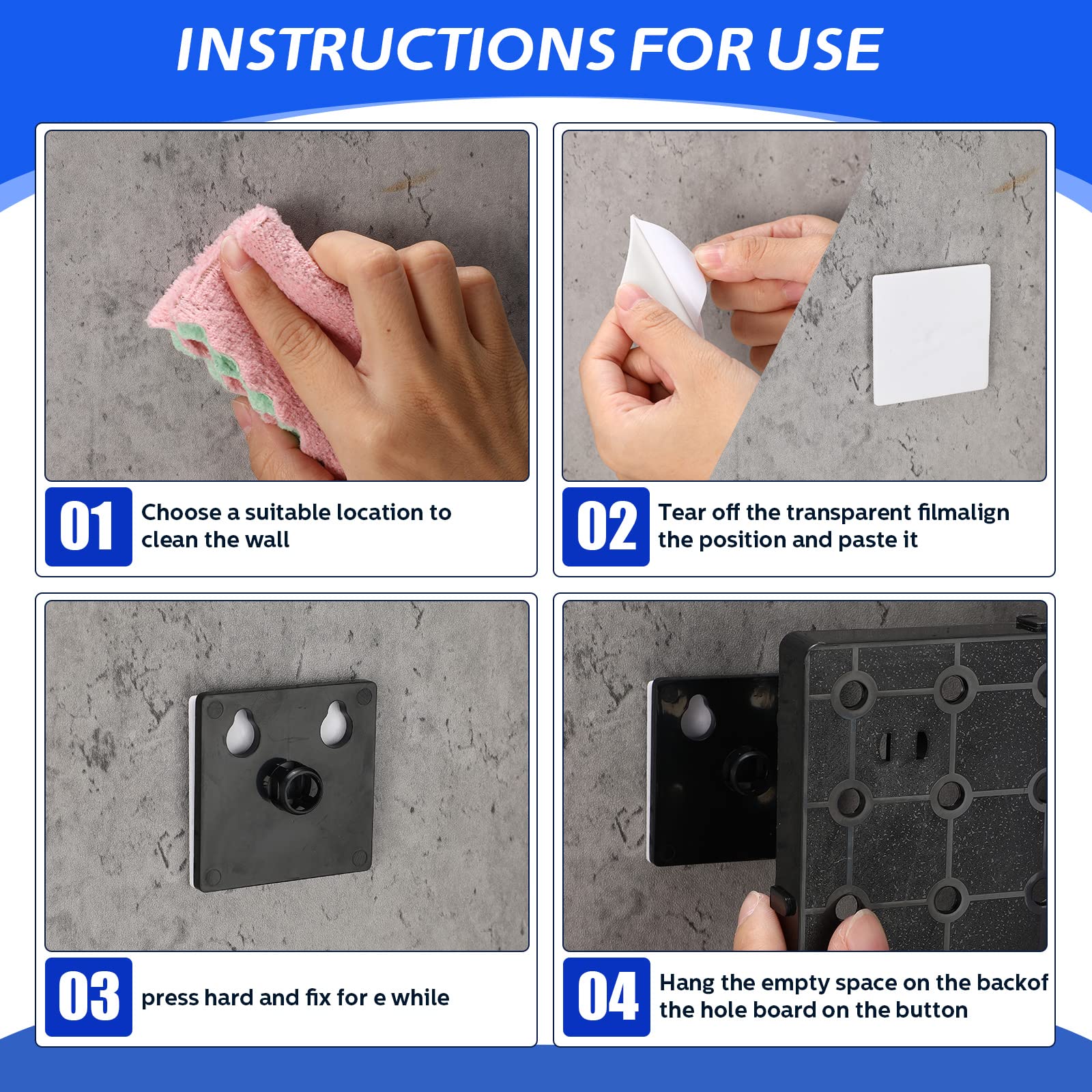 INSTRUCTIONS FOR USE

01 Choose a suitable location to clean the wall

02 Tear off the transparent filmalign the position and paste it

03 press hard and fix for e while

04 Hang the empty space on the backof the hole board on the button