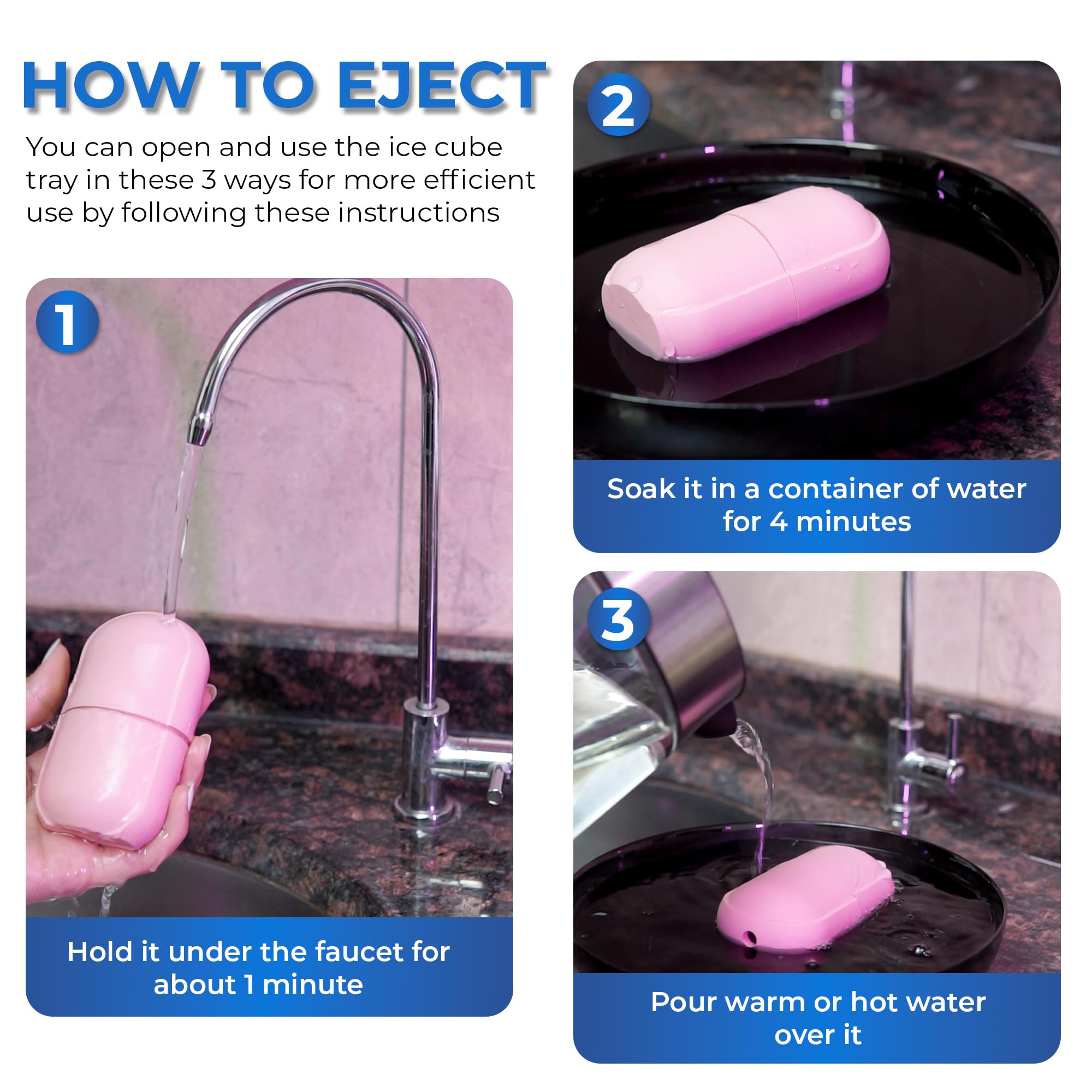 HOW TO EJECT

You can open and use the ice cube tray in these 3 ways for more efficient use by following these instructions

1

Hold it under the faucet for about 1 minute

2

Soak it in a container of water for 4 minutes

3

Pour warm or hot water over it