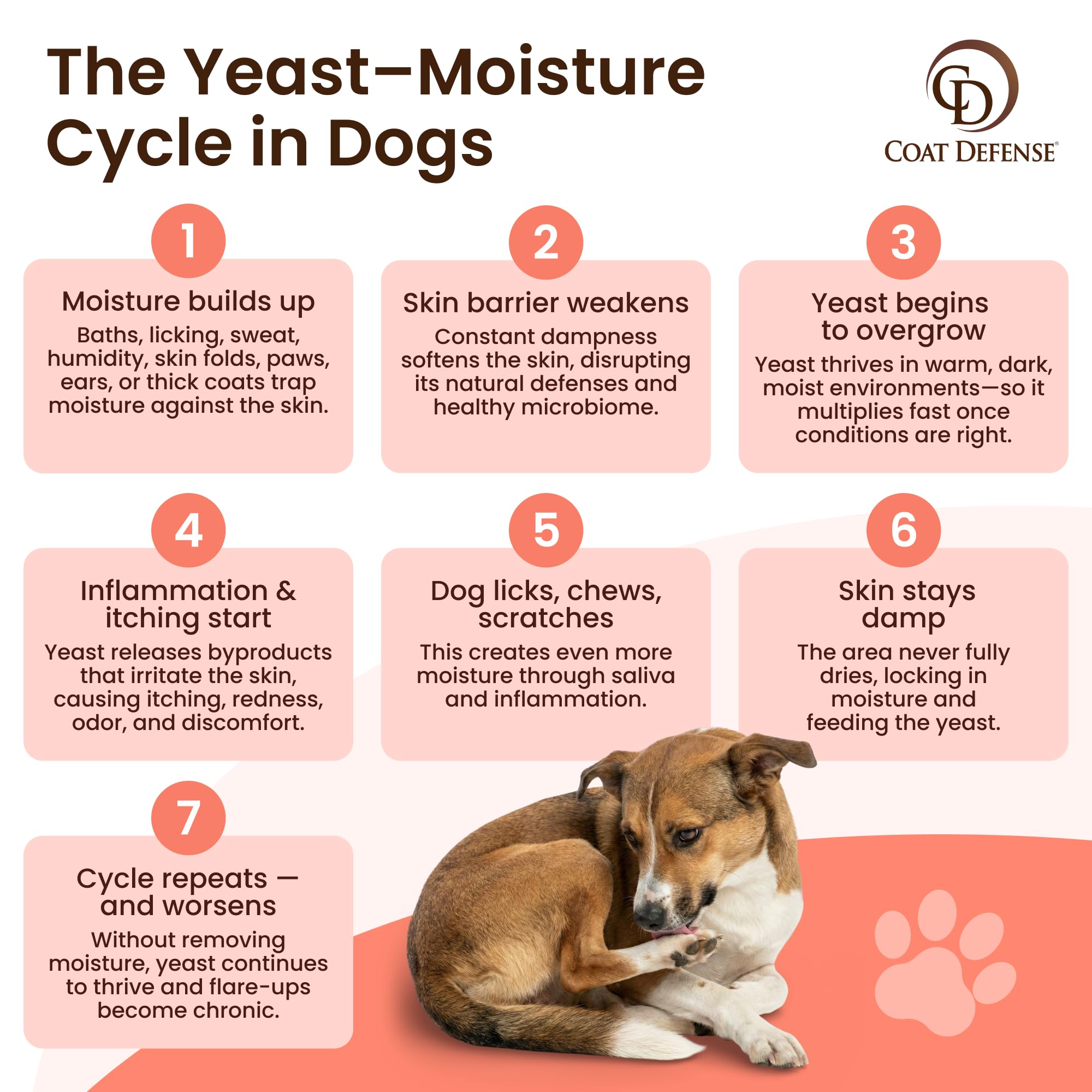 The Yeast–Moisture Cycle in Dogs

CD
COAT DEFENSE®

1
Moisture builds up
Baths, licking, sweat, humidity, skin folds, paws, ears, or thick coats trap moisture against the skin.

2
Skin barrier weakens
Constant dampness softens the skin, disrupting its natural defenses and healthy microbiome.

3
Yeast begins to overgrow
Yeast thrives in warm, dark, moist environments—so it multiplies fast once conditions are right.

4
Inflammation & itching start
Yeast releases byproducts that irritate the skin, causing itching, redness, odor, and discomfort.

5
Dog licks, chews, scratches
This creates even more moisture through saliva and inflammation.

6
Skin stays damp
The area never fully dries, locking in moisture and feeding the yeast.

7
Cycle repeats — and worsens
Without removing moisture, yeast continues to thrive and flare-ups become chronic.