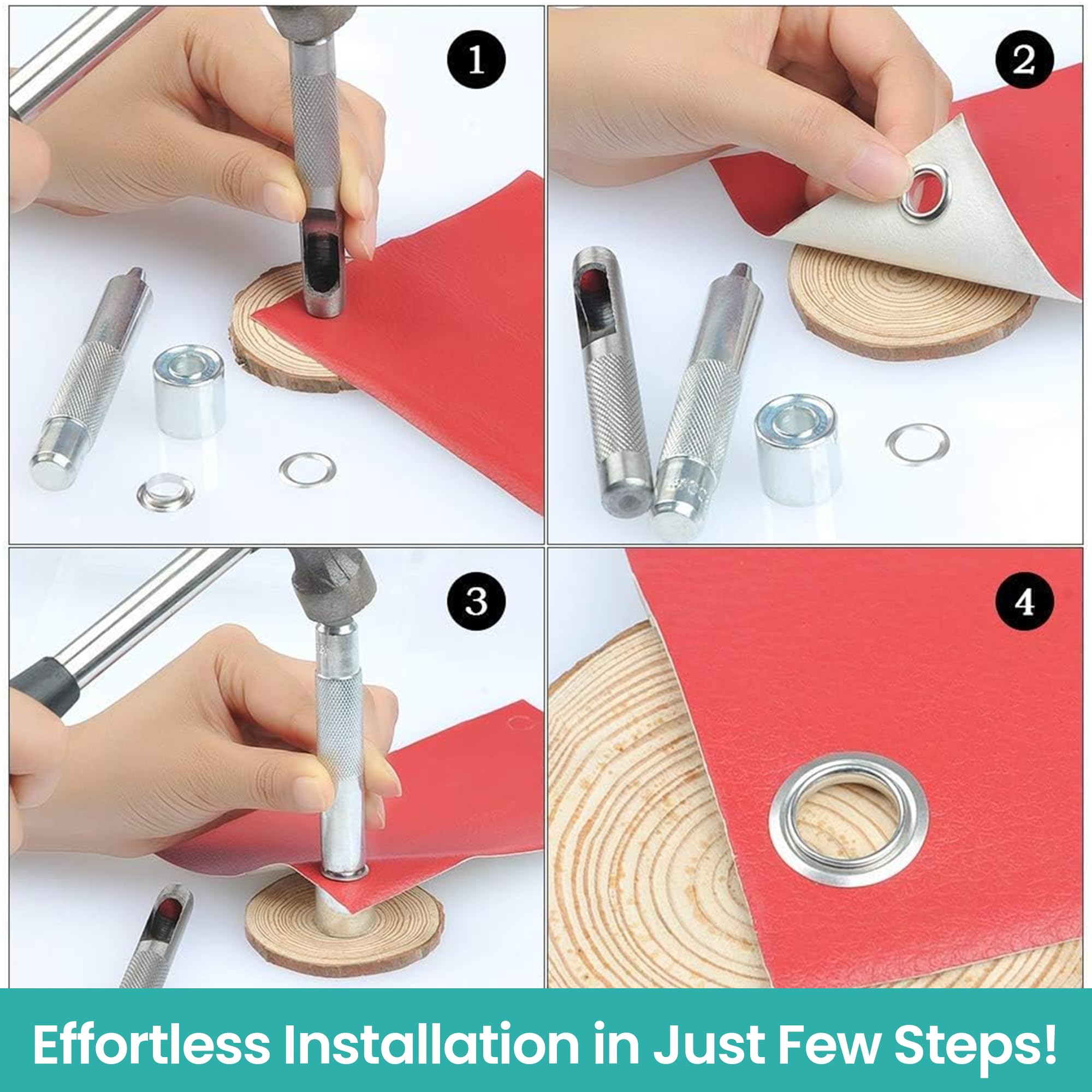 1

2

3

4

Effortless Installation in Just Few Steps!