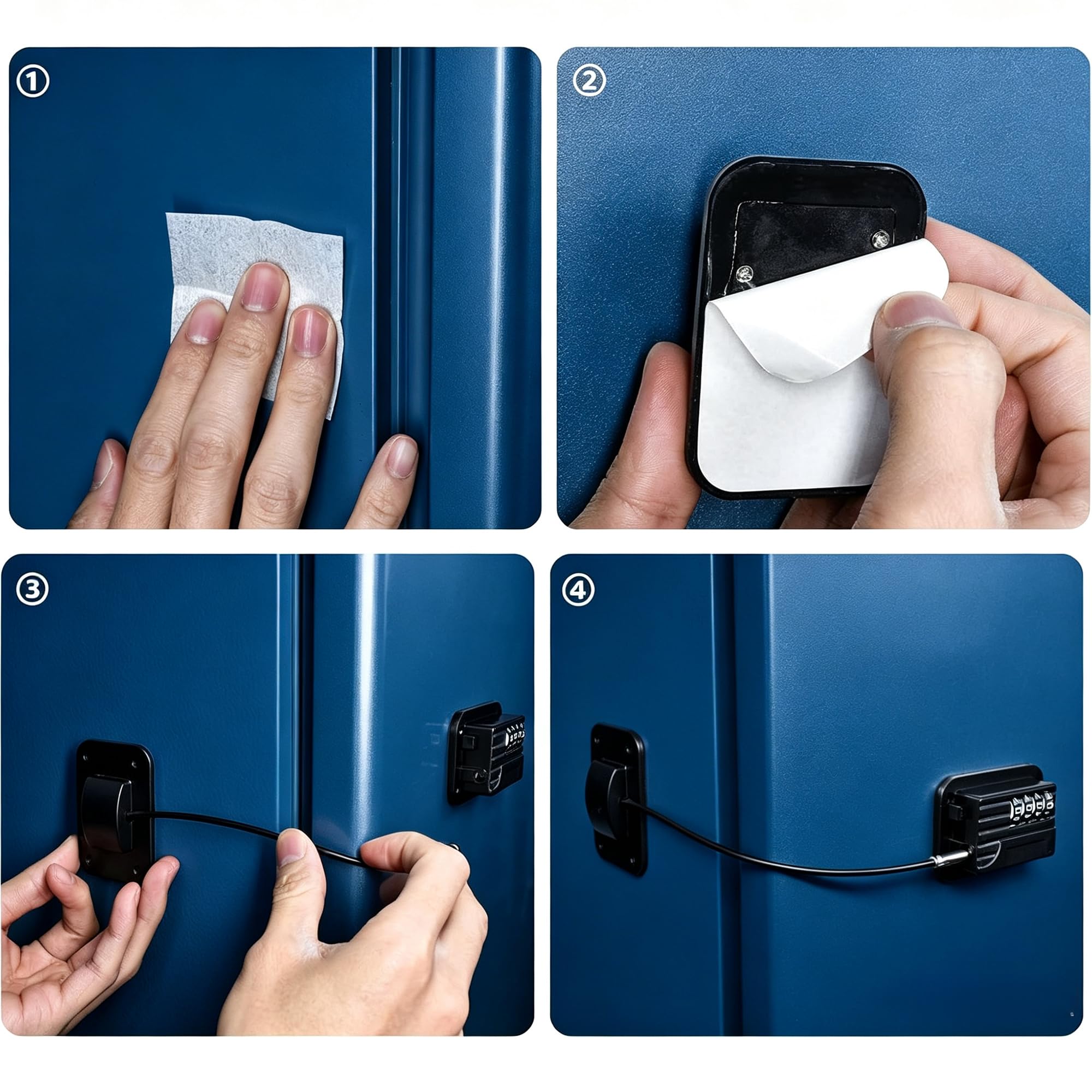 ①

②

③

④