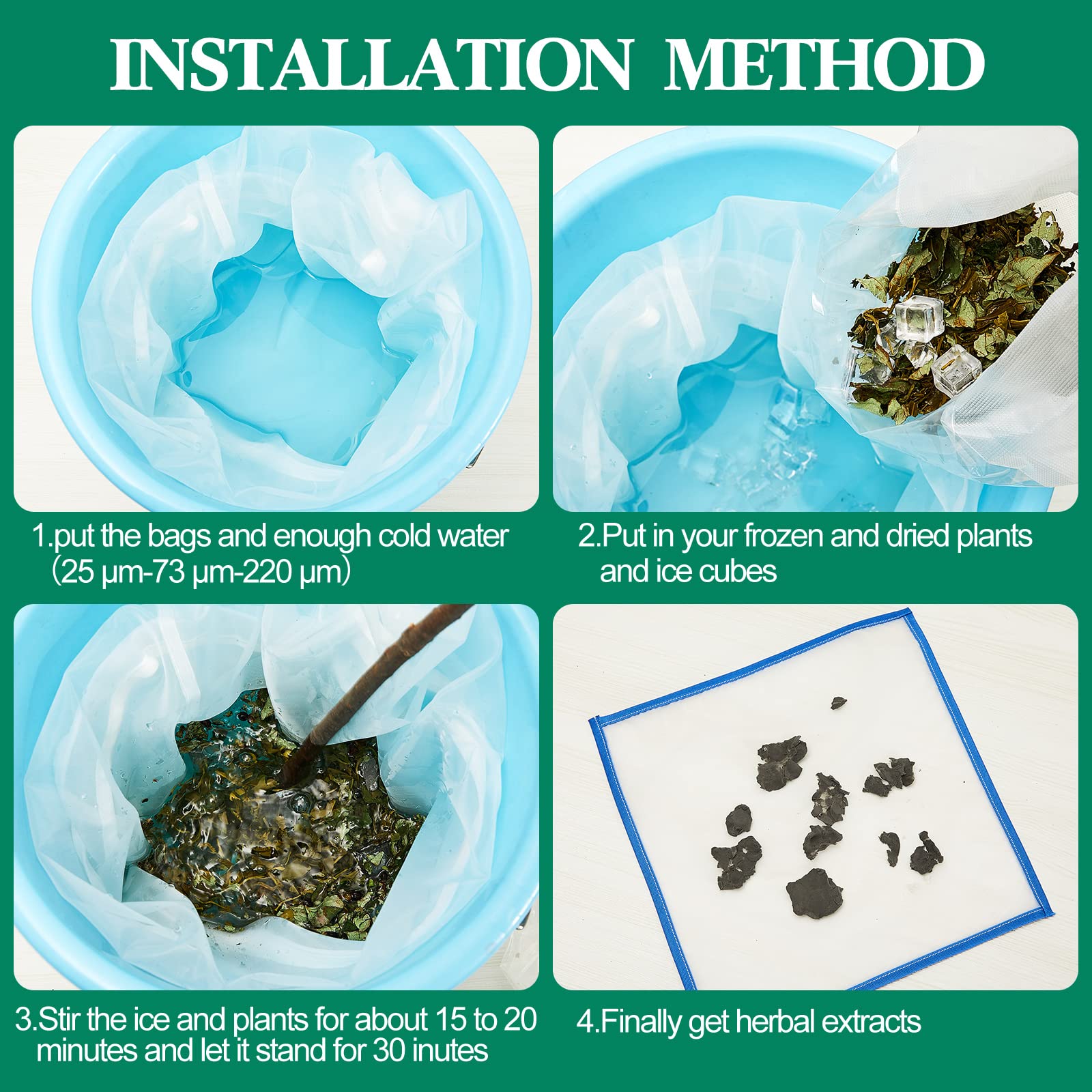 INSTALLATION METHOD

1.put the bags and enough cold water （25 μm-73 μm-220 μm）

2.Put in your frozen and dried plants and ice cubes

3.Stir the ice and plants for about 15 to 20 minutes and let it stand for 30 inutes

4.Finally get herbal extracts