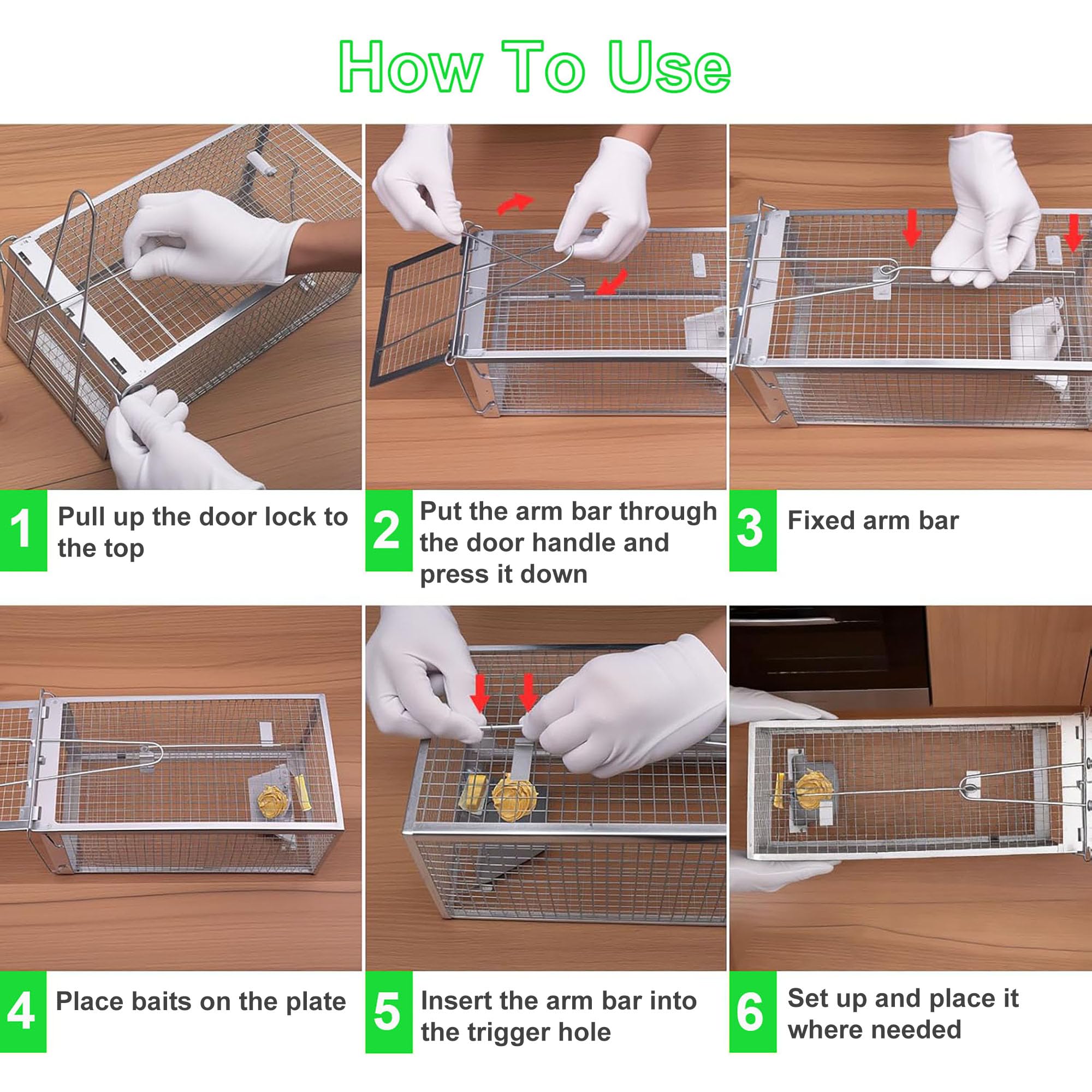 How To Use

1 Pull up the door lock to the top

2 Put the arm bar through the door handle and press it down

3 Fixed arm bar

4 Place baits on the plate

5 Insert the arm bar into the trigger hole

6 Set up and place it where needed