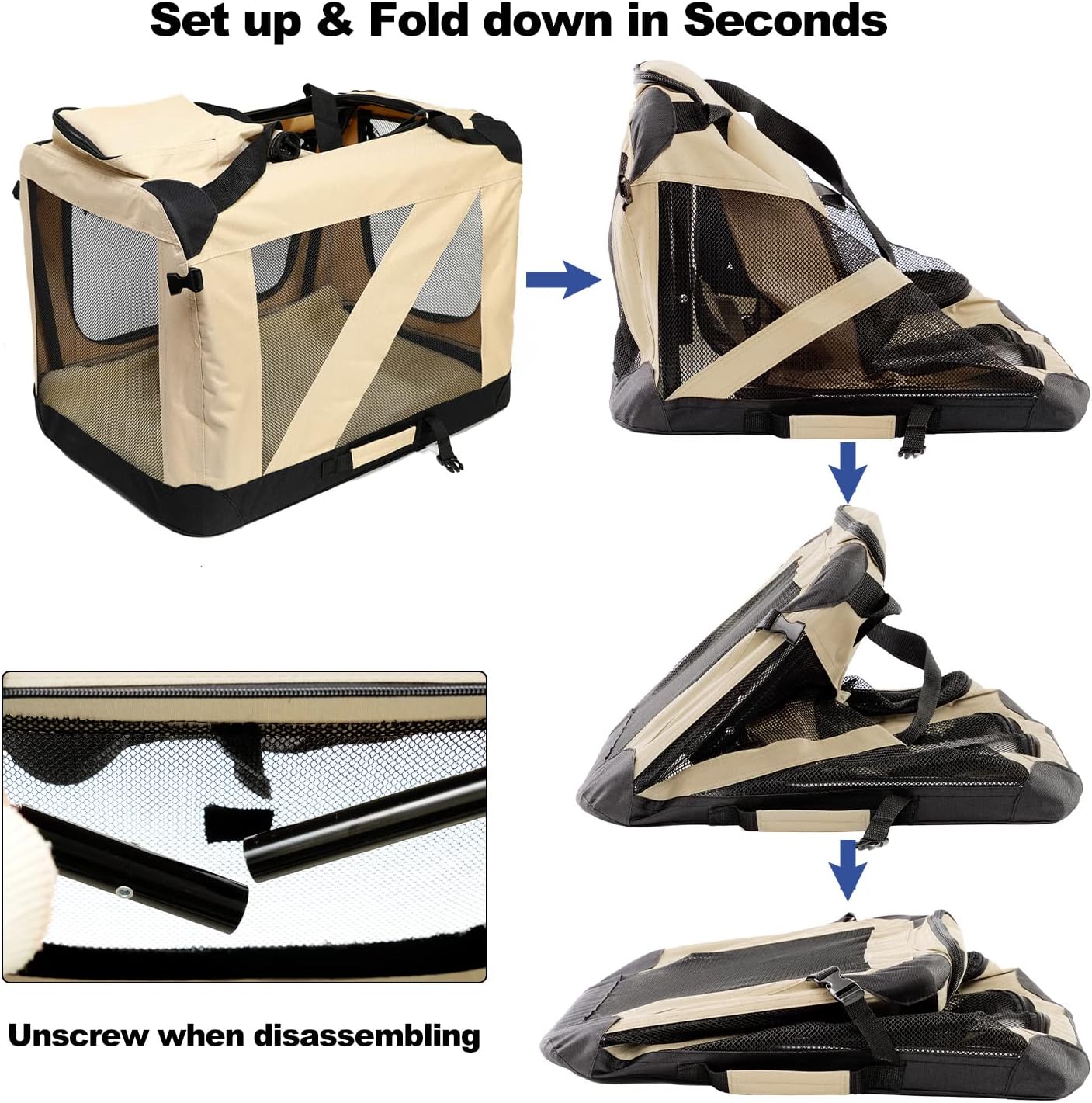 Set up & Fold down in Seconds

Unscrew when disassembling