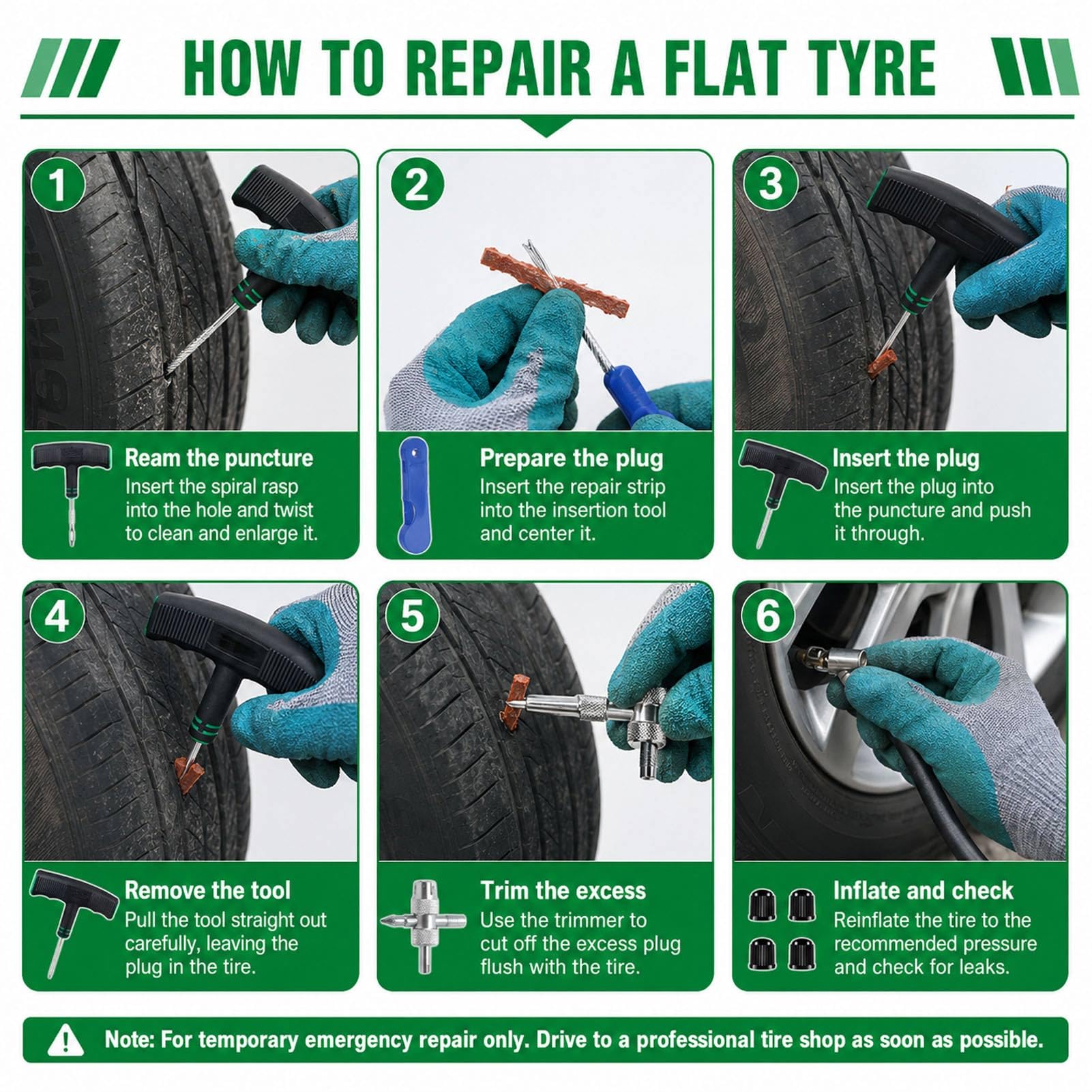 HOW TO REPAIR A FLAT TYRE

1

Ream the puncture
Insert the spiral rasp into the hole and twist to clean and enlarge it.

2

Prepare the plug
Insert the repair strip into the insertion tool and center it.

3

Insert the plug
Insert the plug into the puncture and push it through.

4

Remove the tool
Pull the tool straight out carefully, leaving the plug in the tire.

5

Trim the excess
Use the trimmer to cut off the excess plug flush with the tire.

6

Inflate and check
Reinflate the tire to the recommended pressure and check for leaks.

Note: For temporary emergency repair only. Drive to a professional tire shop as soon as possible.