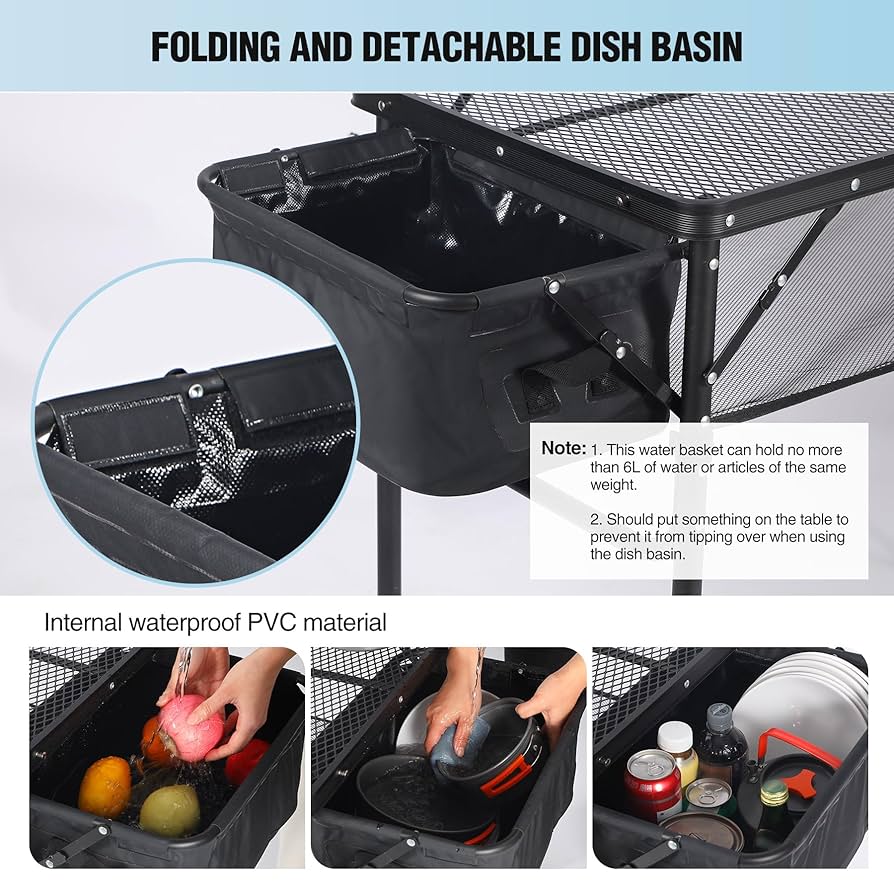 FOLDING AND DETACHABLE DISH BASIN

Note: 1. This water basket can hold no more than 6L of water or articles of the same weight.

2. Should put something on the table to prevent it from tipping over when using the dish basin.

Internal waterproof PVC material