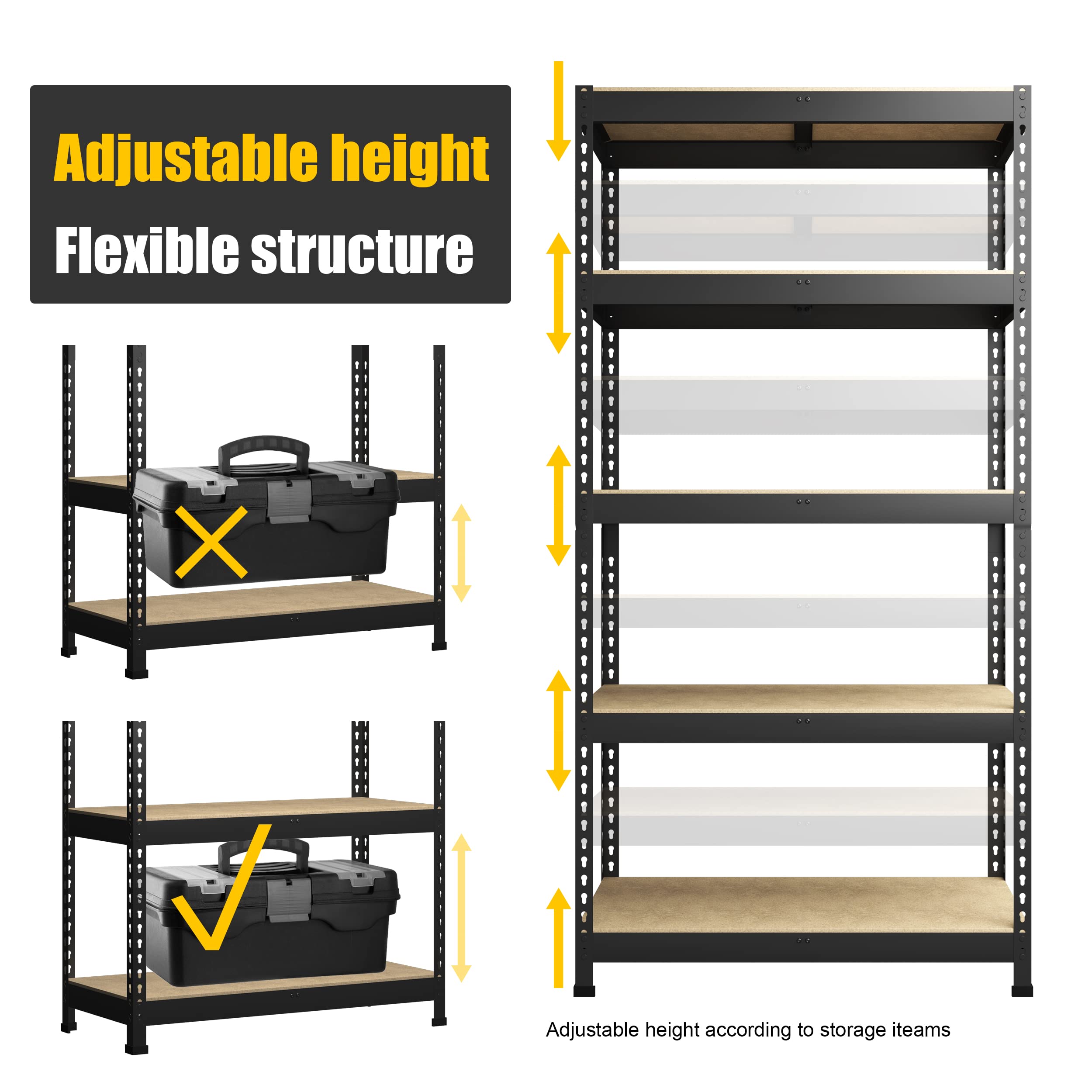 Adjustable height
Flexible structure

Adjustable height according to storage iteams