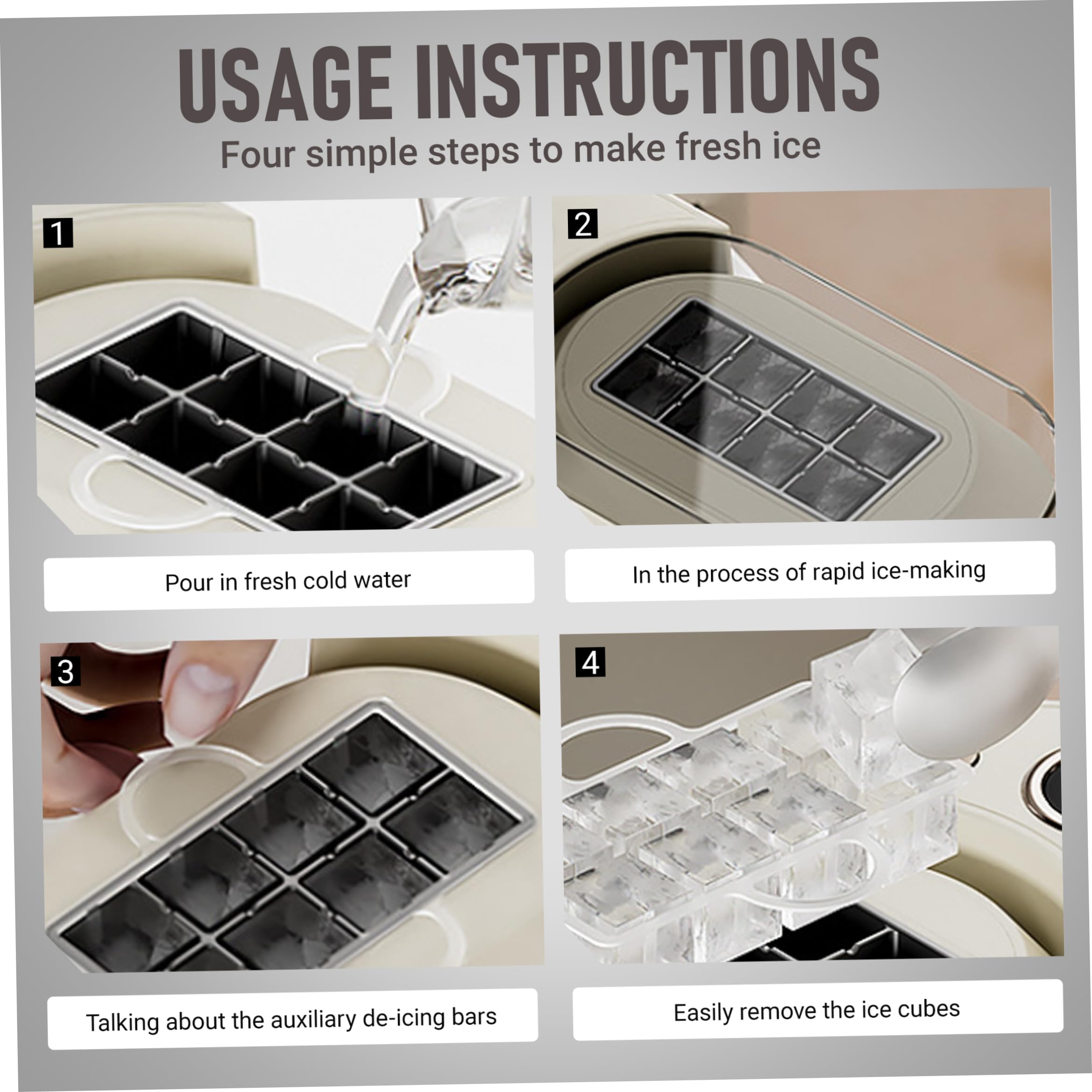 USAGE INSTRUCTIONS
Four simple steps to make fresh ice

1
Pour in fresh cold water

2
In the process of rapid ice-making

3
Talking about the auxiliary de-icing bars

4
Easily remove the ice cubes