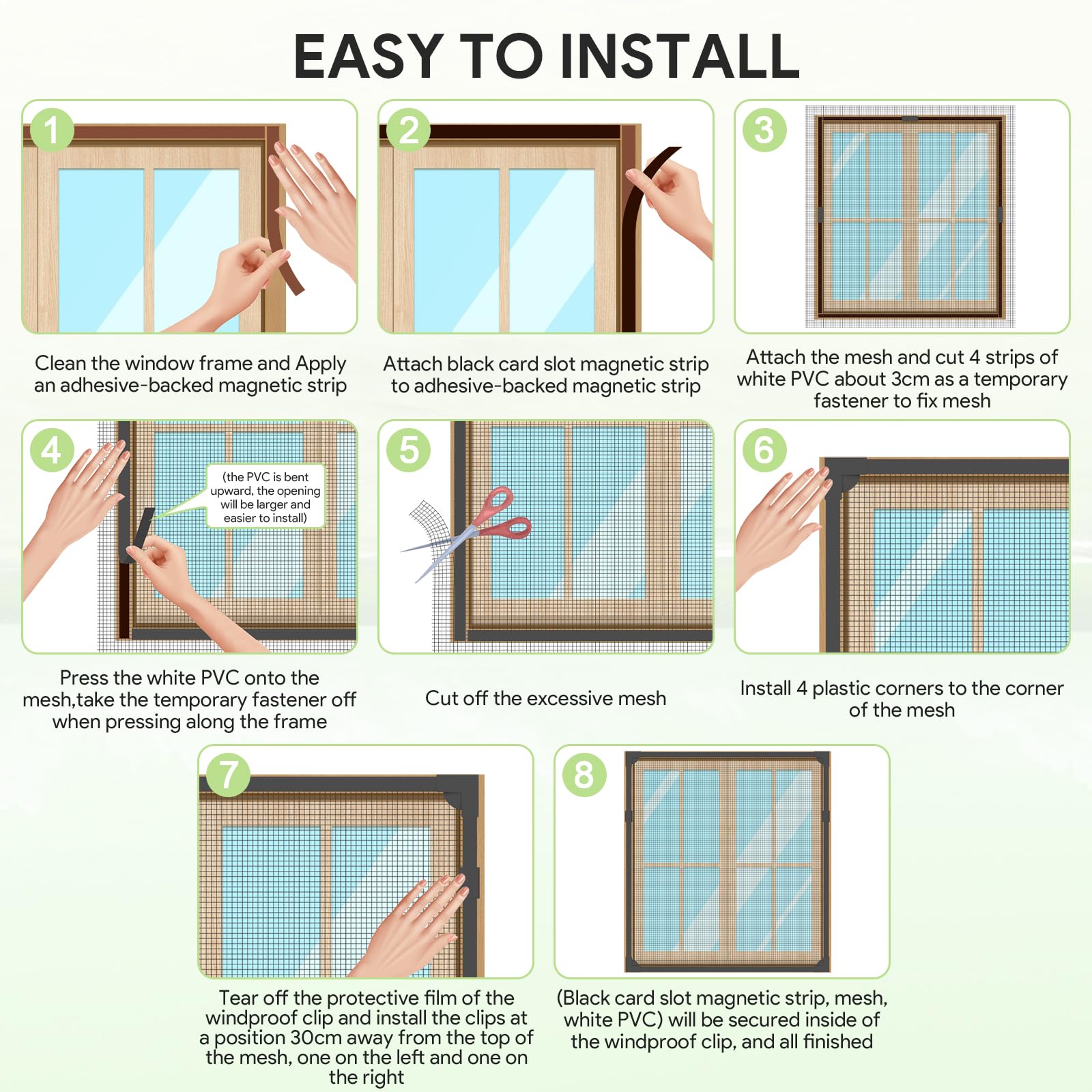 EASY TO INSTALL

1

Clean the window frame and Apply an adhesive-backed magnetic strip

2

Attach black card slot magnetic strip to adhesive-backed magnetic strip

3

Attach the mesh and cut 4 strips of white PVC about 3cm as a temporary fastener to fix mesh

4

(the PVC is bent upward, the opening will be larger and easier to install)

Press the white PVC onto the mesh,take the temporary fastener off when pressing along the frame

5

Cut off the excessive mesh

6

Install 4 plastic corners to the corner of the mesh

7

Tear off the protective film of the windproof clip and install the clips at a position 30cm away from the top of the mesh, one on the left and one on the right

8

(Black card slot magnetic strip, mesh, white PVC) will be secured inside of the windproof clip, and all finished