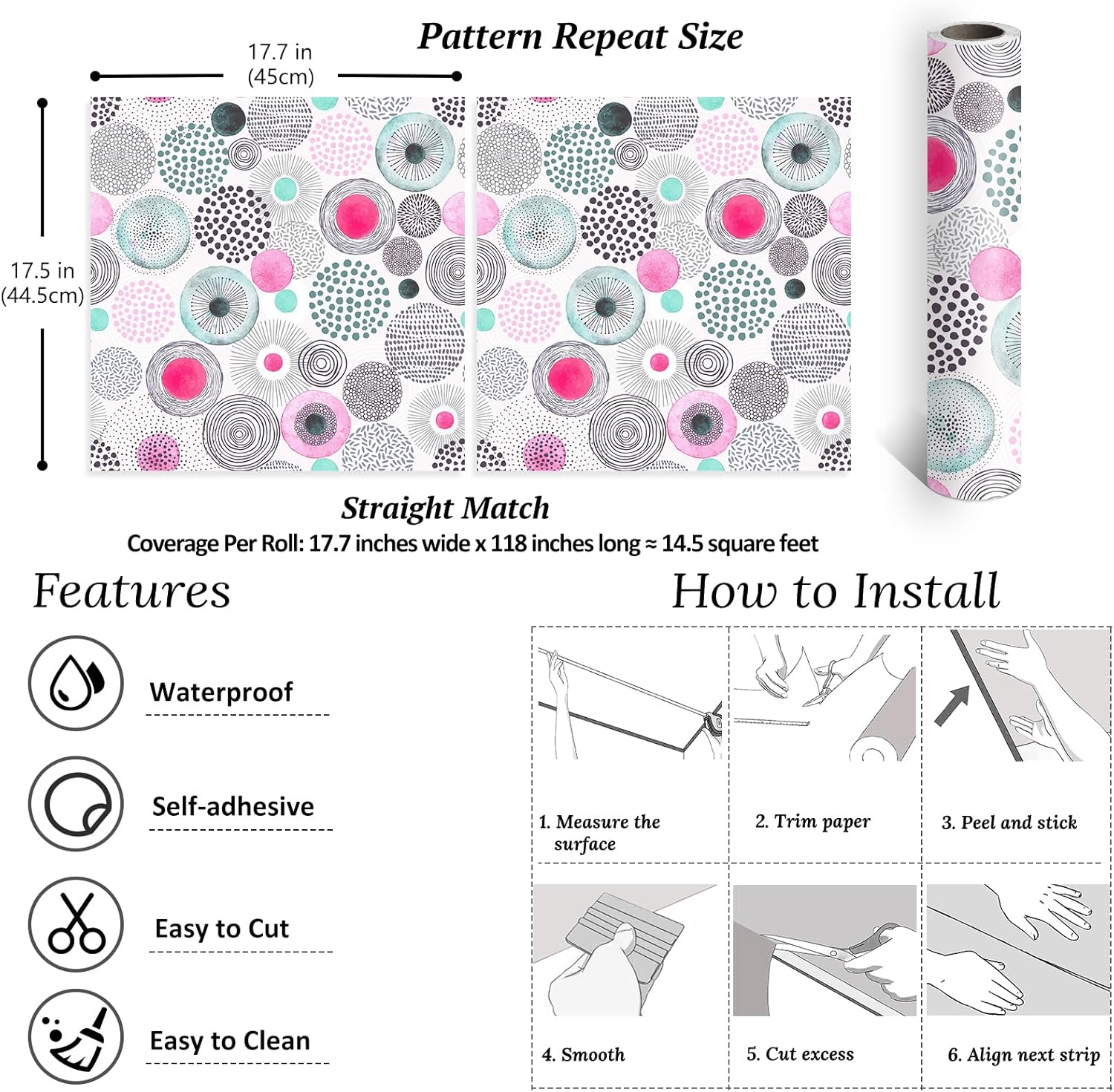 Pattern Repeat Size

17.7 in (45cm)

17.5 in (44.5cm)

Straight Match

Coverage Per Roll: 17.7 inches wide x 118 inches long ≈ 14.5 square feet

Features

Waterproof

Self-adhesive

Easy to Cut

Easy to Clean

How to Install

1. Measure the surface

2. Trim paper

3. Peel and stick

4. Smooth

5. Cut excess

6. Align next strip