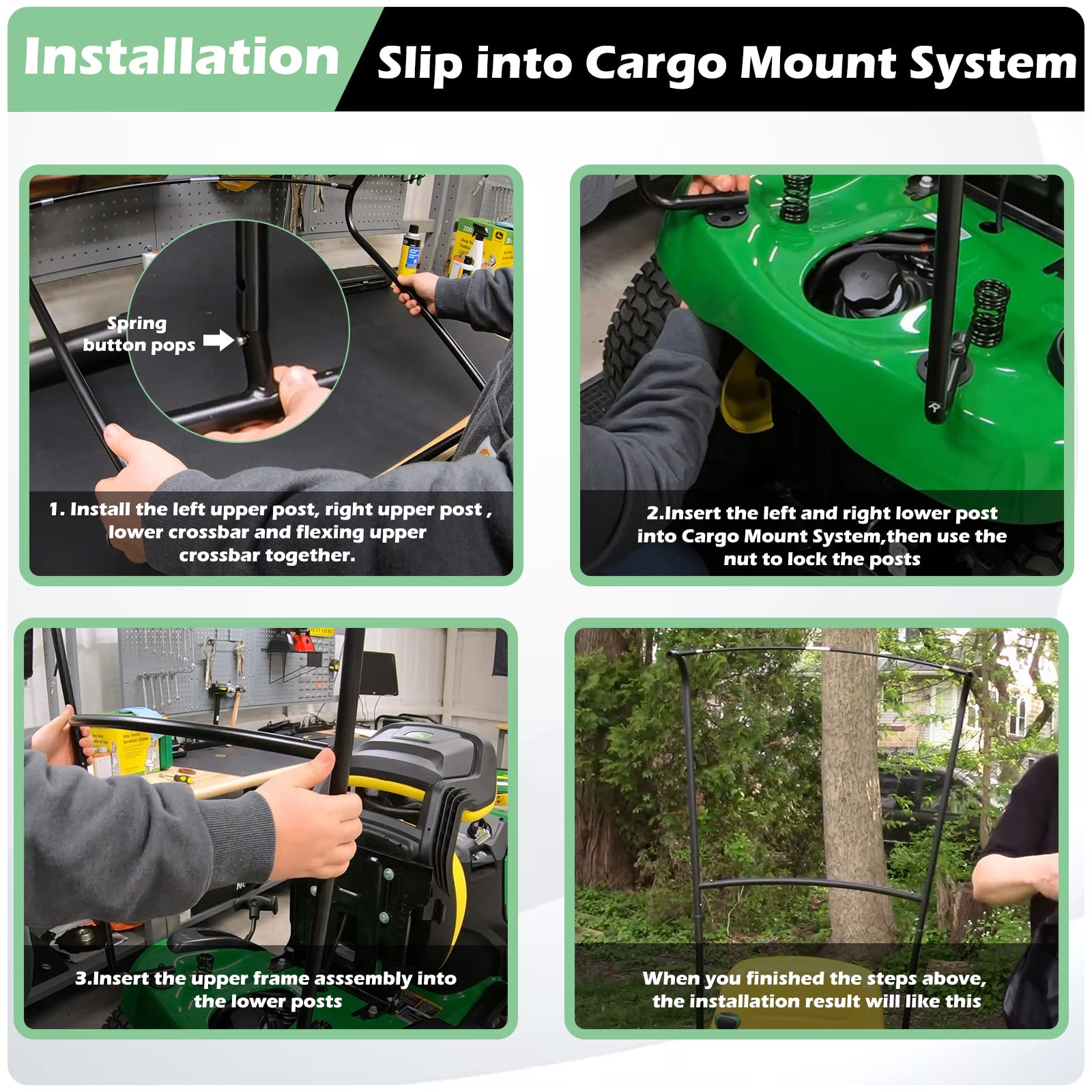 Installation

Slip into Cargo Mount System

Spring button pops

1. Install the left upper post, right upper post , lower crossbar and flexing upper crossbar together.

2.Insert the left and right lower post into Cargo Mount System,then use the nut to lock the posts

3.Insert the upper frame asssembly into the lower posts

When you finished the steps above, the installation result will like this