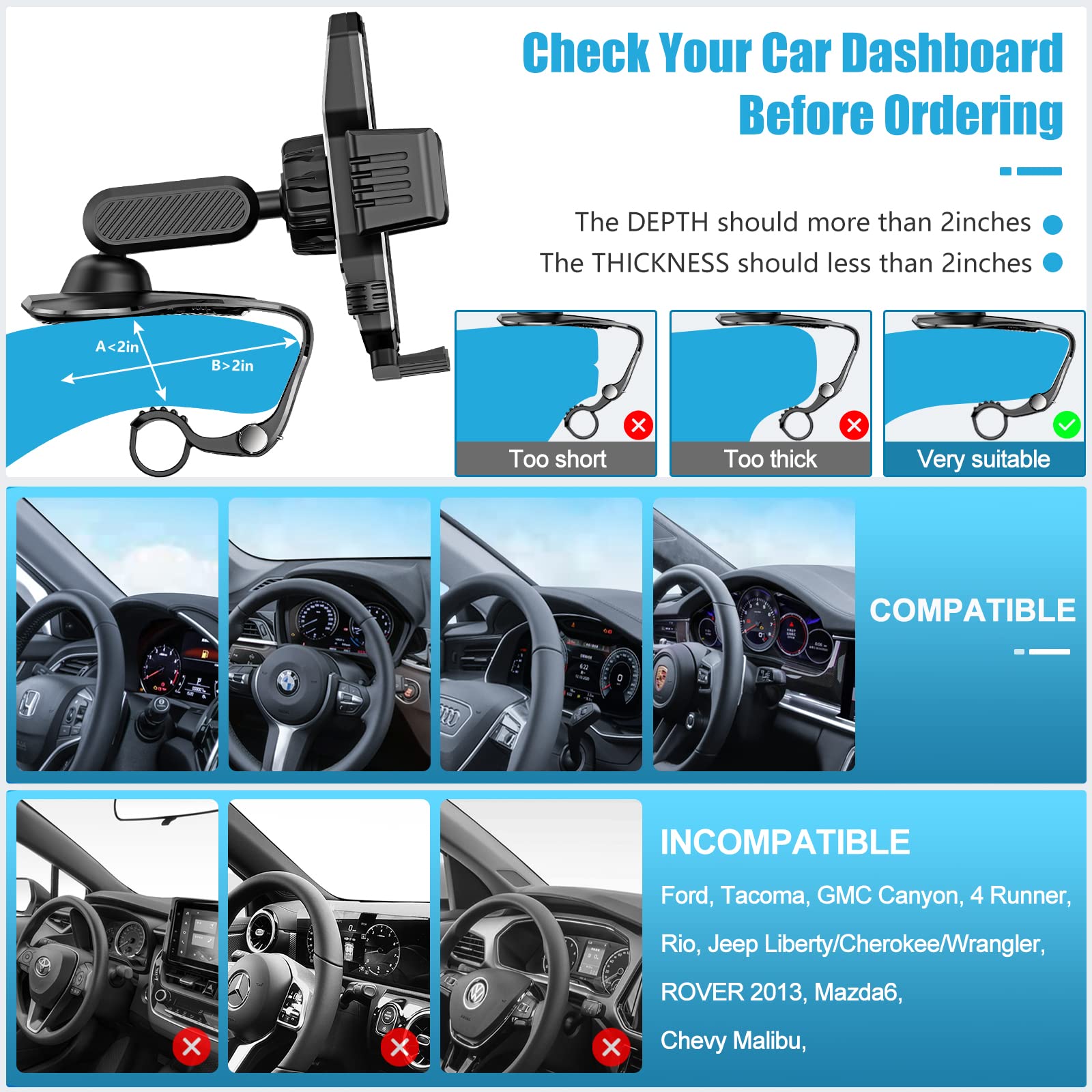 Check Your Car Dashboard Before Ordering

The DEPTH should more than 2inches

The THICKNESS should less than 2inches

A<2in

B>2in

Too short

Too thick

Very suitable

COMPATIBLE

INCOMPATIBLE

Ford, Tacoma, GMC Canyon, 4 Runner,

Rio, Jeep Liberty/Cherokee/Wrangler,

ROVER 2013, Mazda6,

Chevy Malibu,