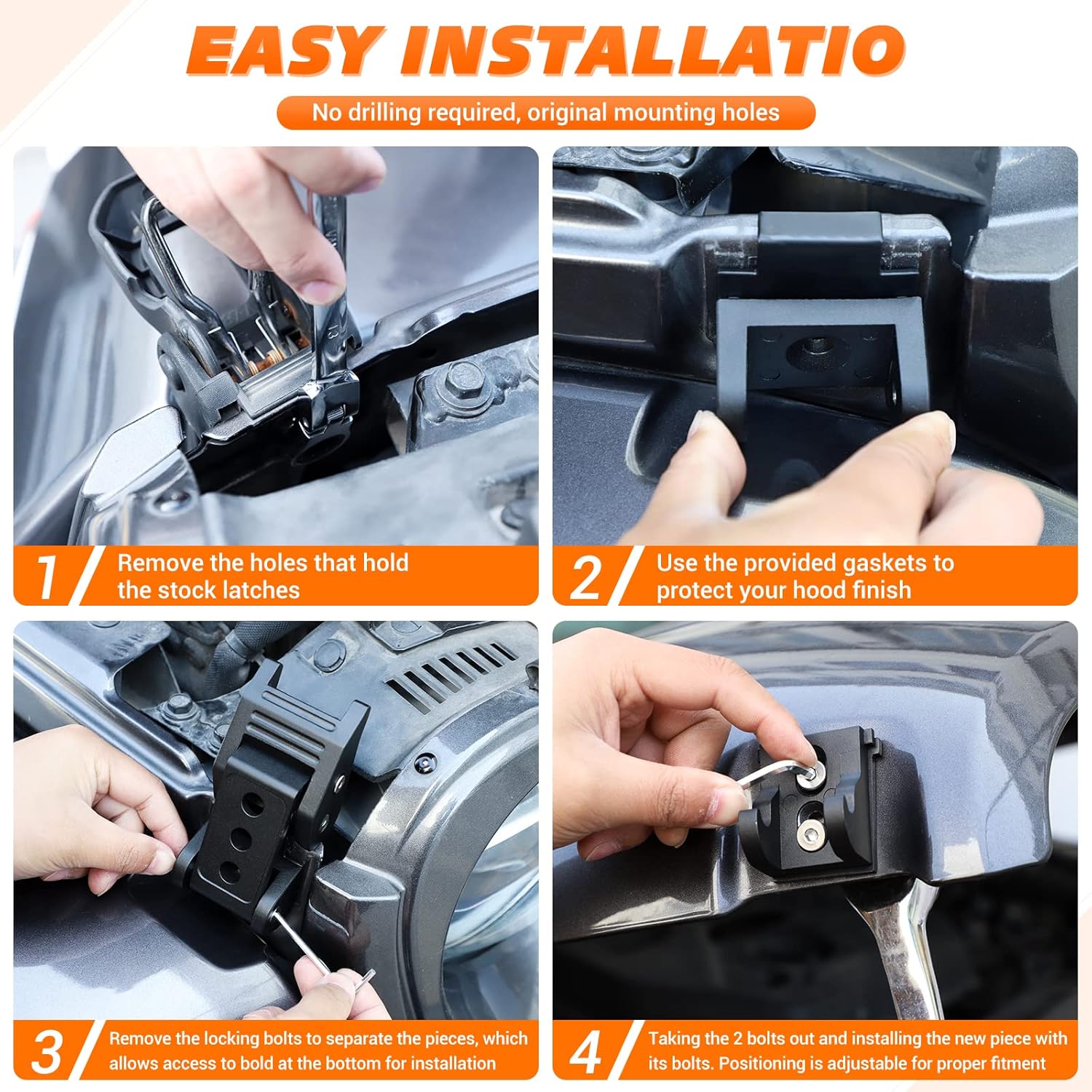 EASY INSTALLATIO

No drilling required, original mounting holes

1 Remove the holes that hold the stock latches

2 Use the provided gaskets to protect your hood finish

3 Remove the locking bolts to separate the pieces, which allows access to bold at the bottom for installation

4 Taking the 2 bolts out and installing the new piece with its bolts. Positioning is adjustable for proper fitment