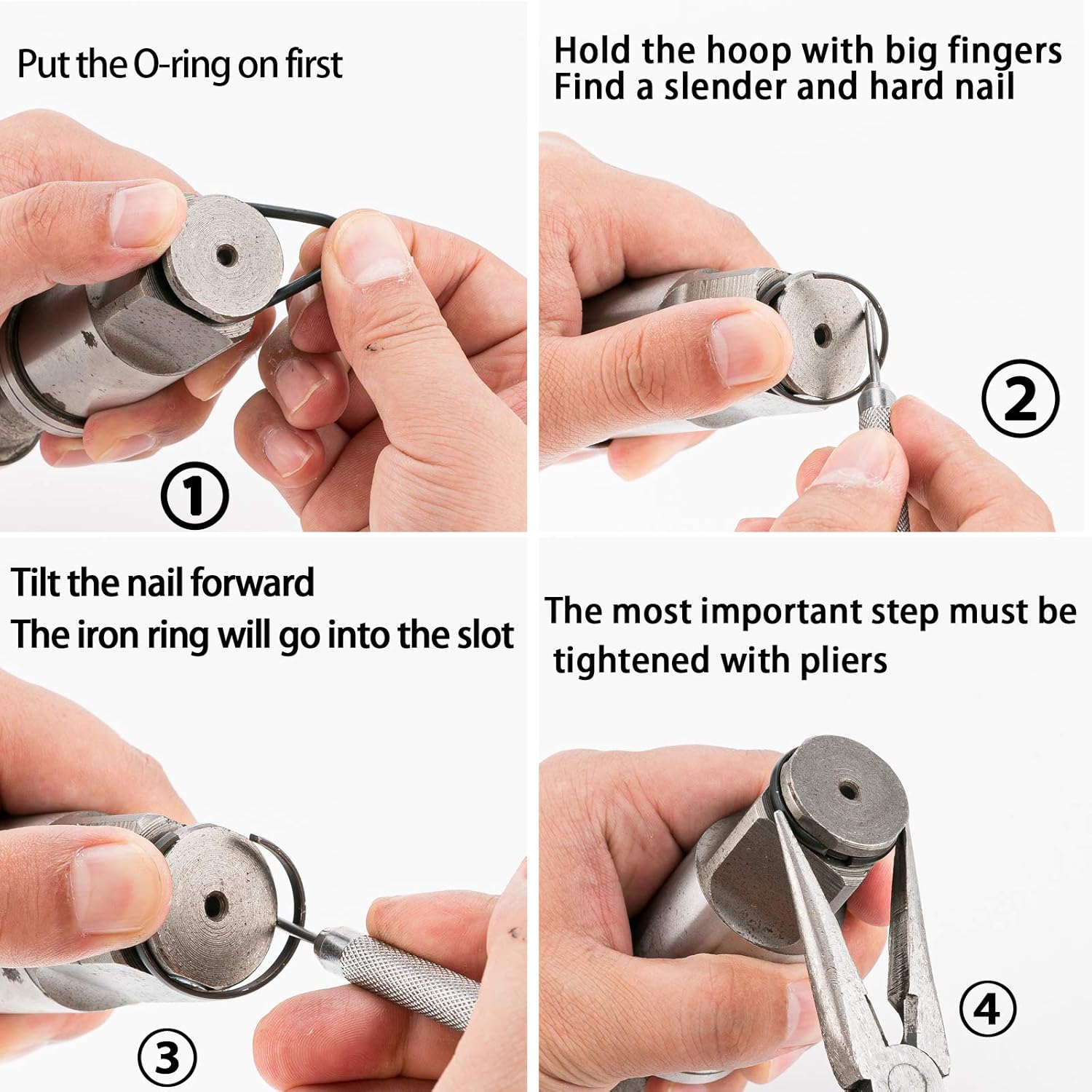 Put the O-ring on first

①

Hold the hoop with big fingers
Find a slender and hard nail

②

Tilt the nail forward
The iron ring will go into the slot

③

The most important step must be tightened with pliers

④