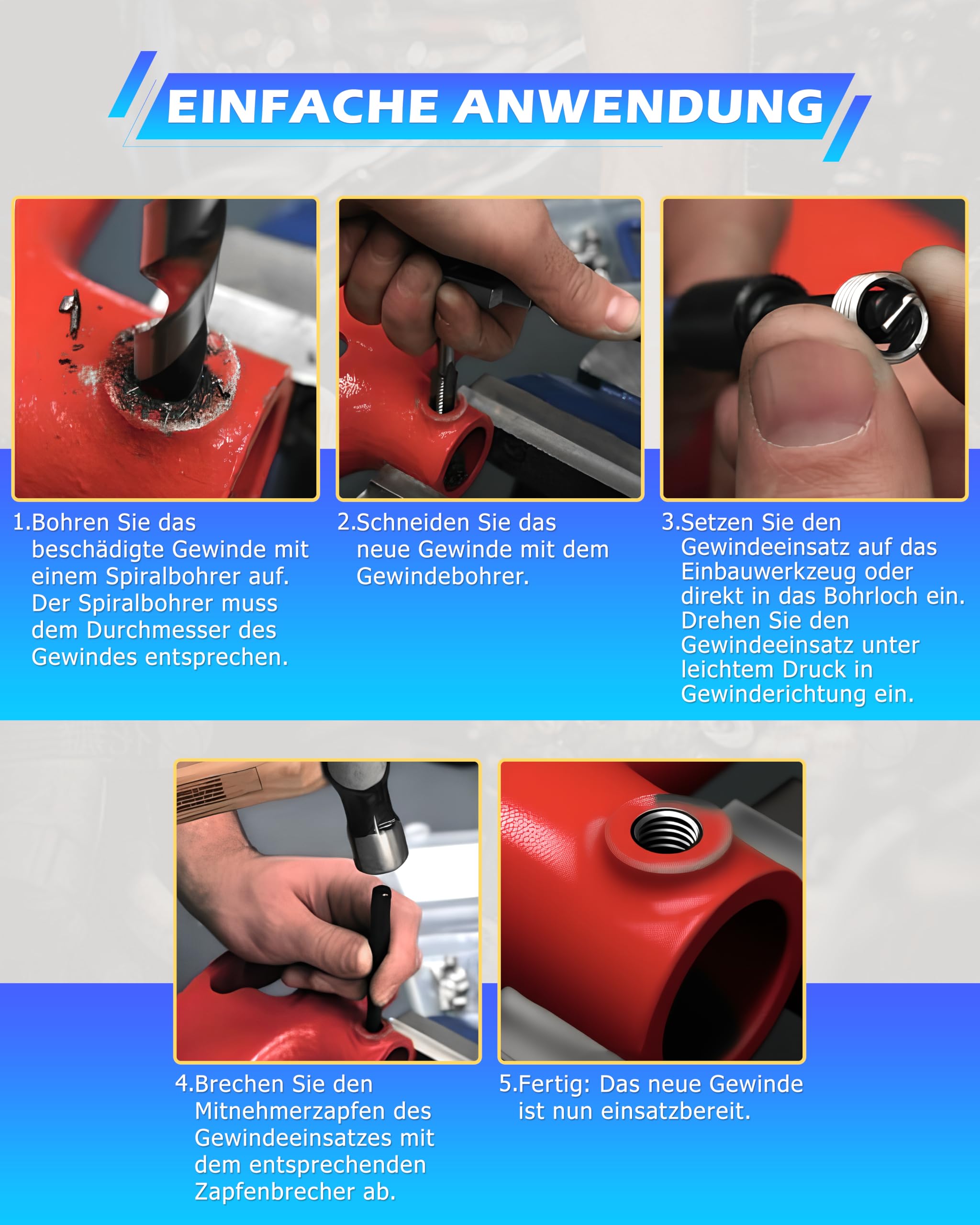 EINFACHE ANWENDUNG

1.Bohren Sie das beschädigte Gewinde mit einem Spiralbohrer auf. Der Spiralbohrer muss dem Durchmesser des Gewindes entsprechen.

2.Schneiden Sie das neue Gewinde mit dem Gewindebohrer.

3.Setzen Sie den Gewindeeinsatz auf das Einbauwerkzeug oder direkt in das Bohrloch ein. Drehen Sie den Gewindeeinsatz unter leichtem Druck in Gewinderichtung ein.

4.Brechen Sie den Mitnehmerzapfen des Gewindeeinsatzes mit dem entsprechenden Zapfenbrecher ab.

5.Fertig: Das neue Gewinde ist nun einsatzbereit.