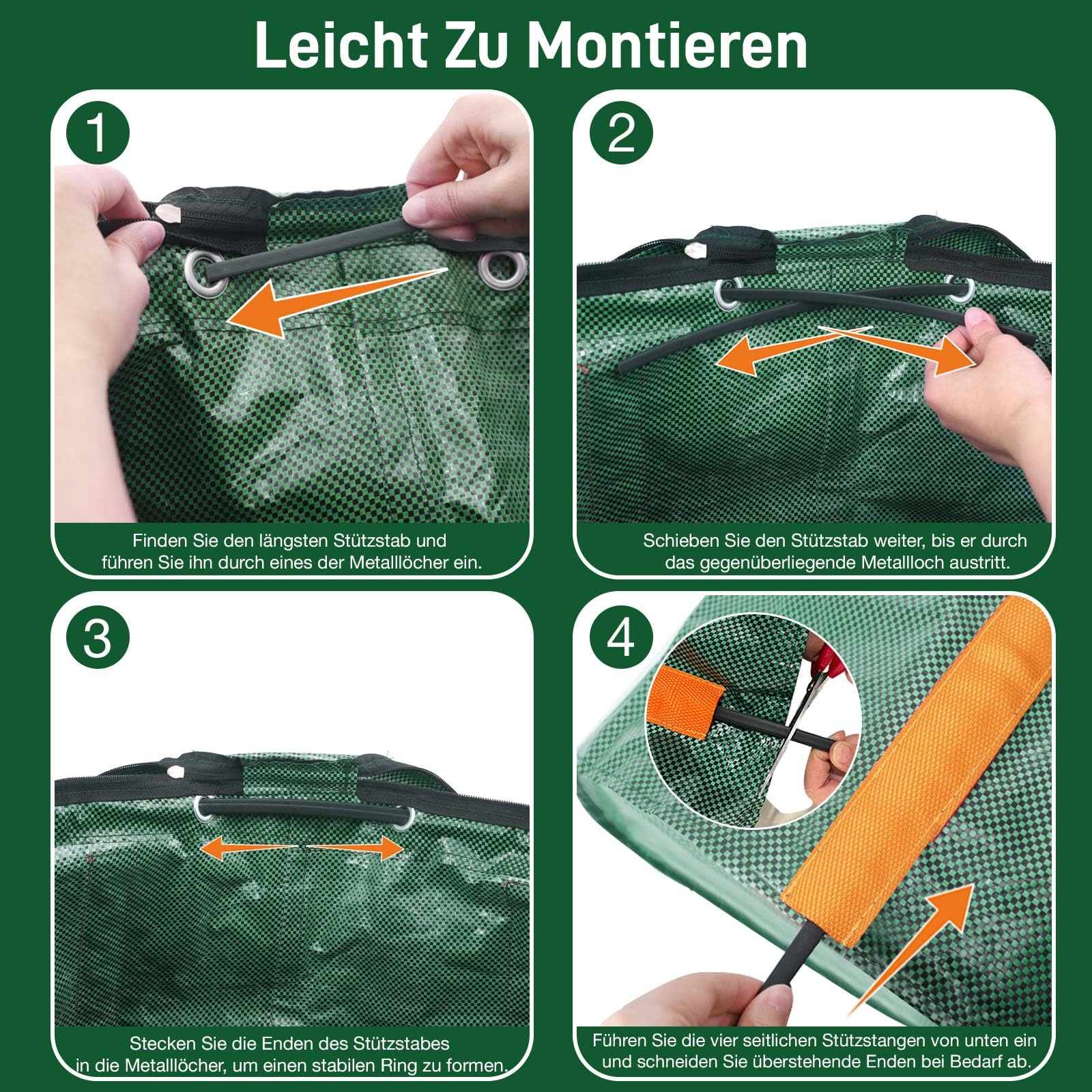 Leicht Zu Montieren

1

Finden Sie den längsten Stützstab und führen Sie ihn durch eines der Metalllöcher ein.

2

Schieben Sie den Stützstab weiter, bis er durch das gegenüberliegende Metallloch austritt.

3

Stecken Sie die Enden des Stützstabes in die Metalllöcher, um einen stabilen Ring zu formen.

4

Führen Sie die vier seitlichen Stützstangen von unten ein und schneiden Sie überstehende Enden bei Bedarf ab.