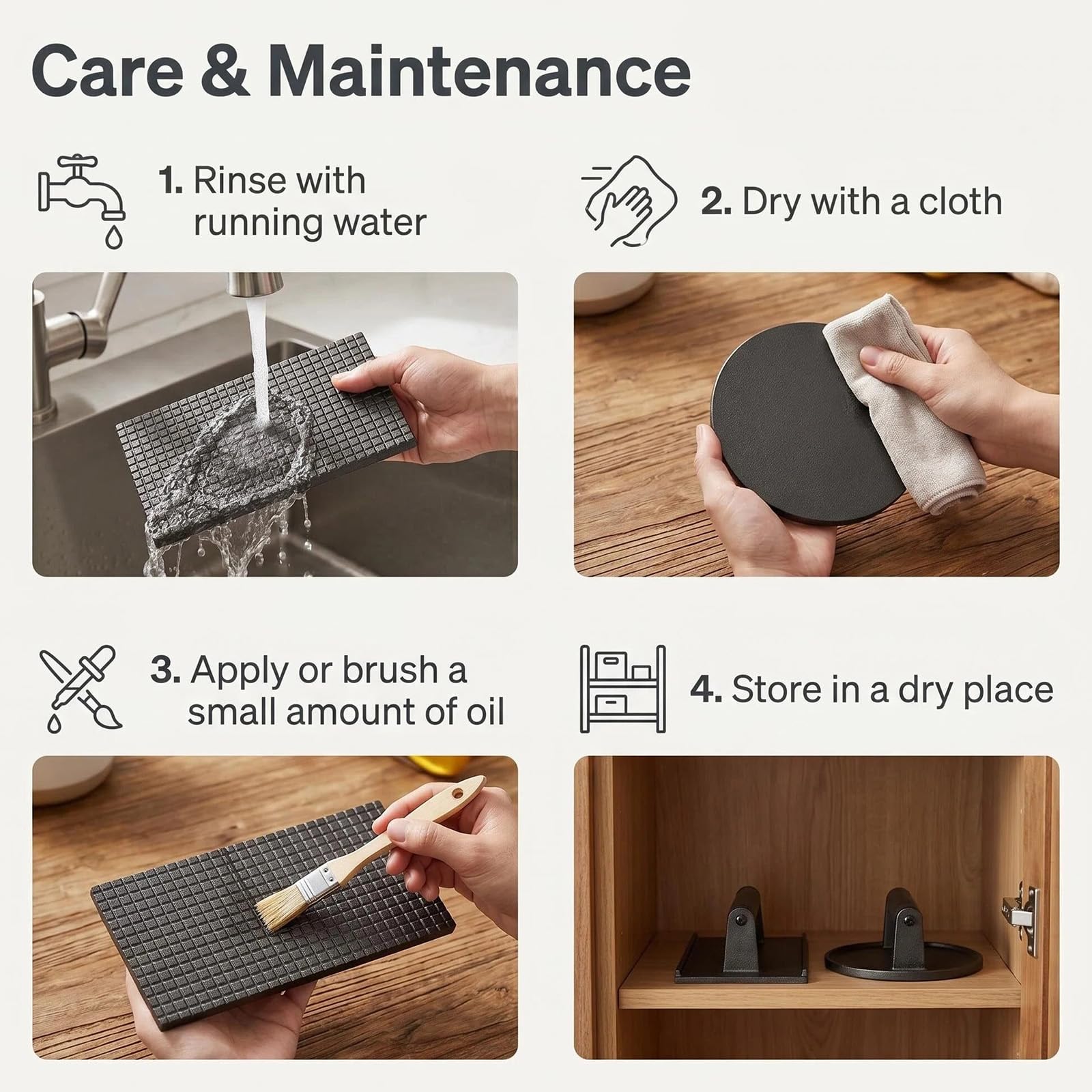 Care & Maintenance

1. Rinse with running water

2. Dry with a cloth

3. Apply or brush a small amount of oil

4. Store in a dry place