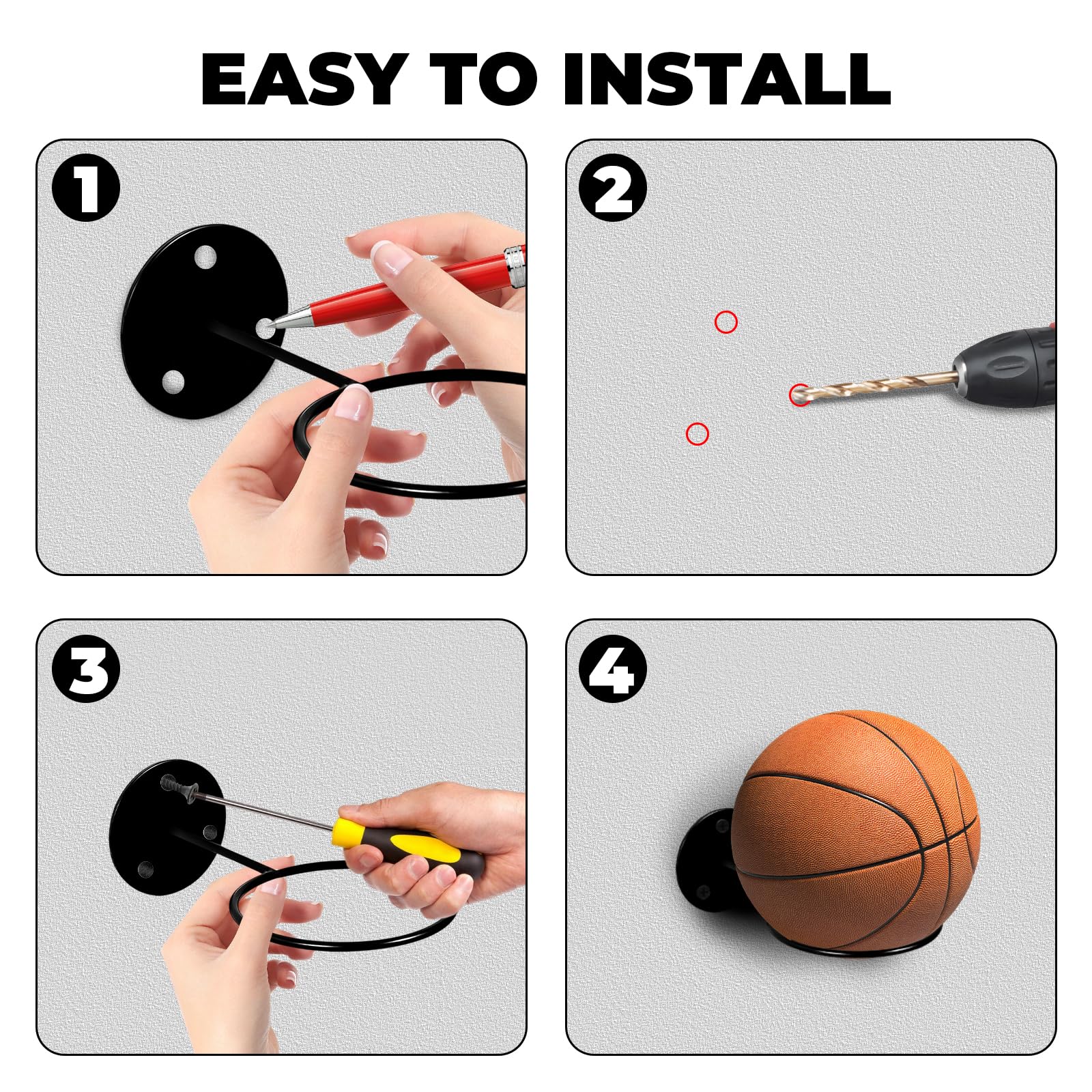 EASY TO INSTALL

1

2

3

4